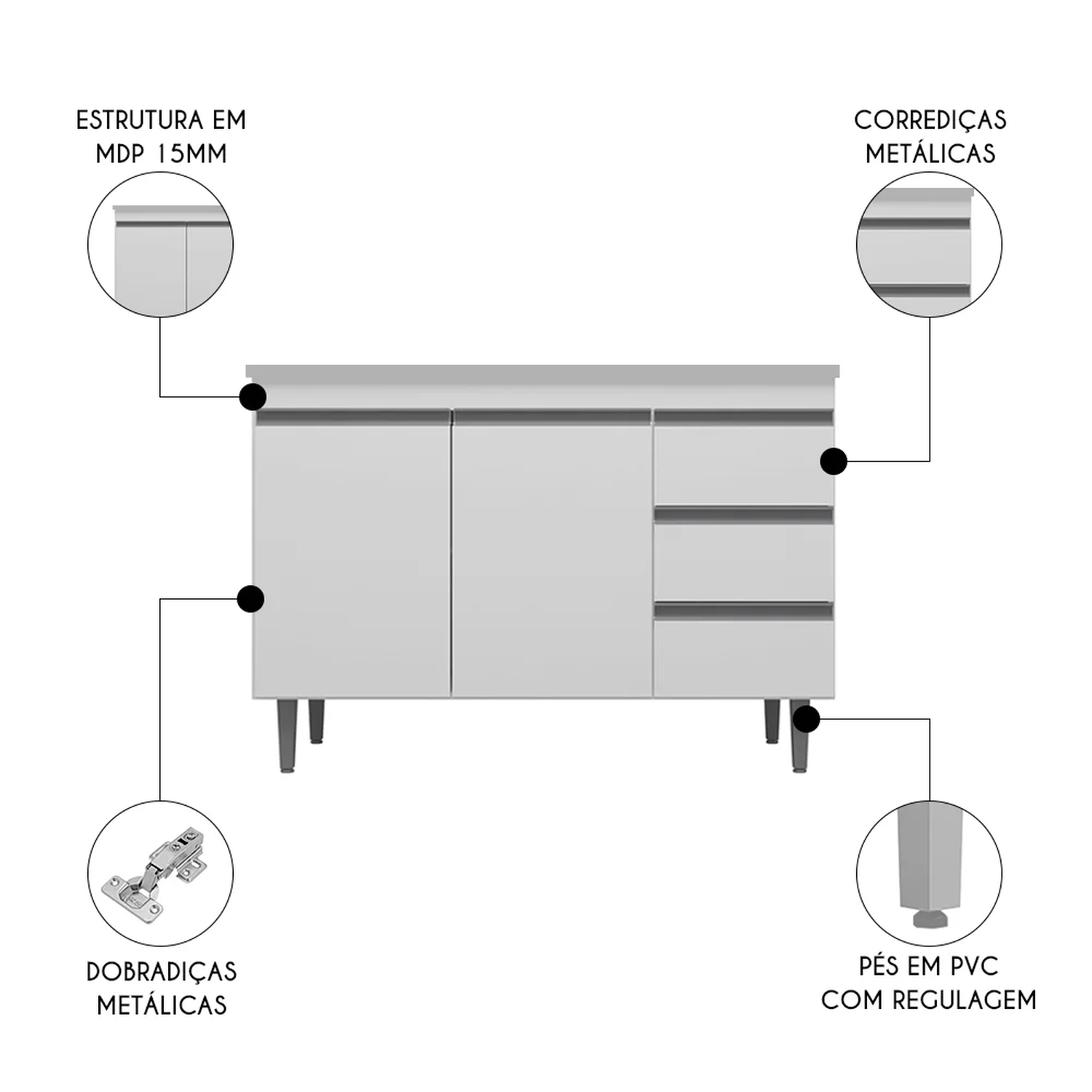 ESTRUTURA EM MDP 15MM

CORREDIÇAS METÁLICAS

DOBRADIÇAS METÁLICAS

PÉS EM PVC COM REGULAGEM