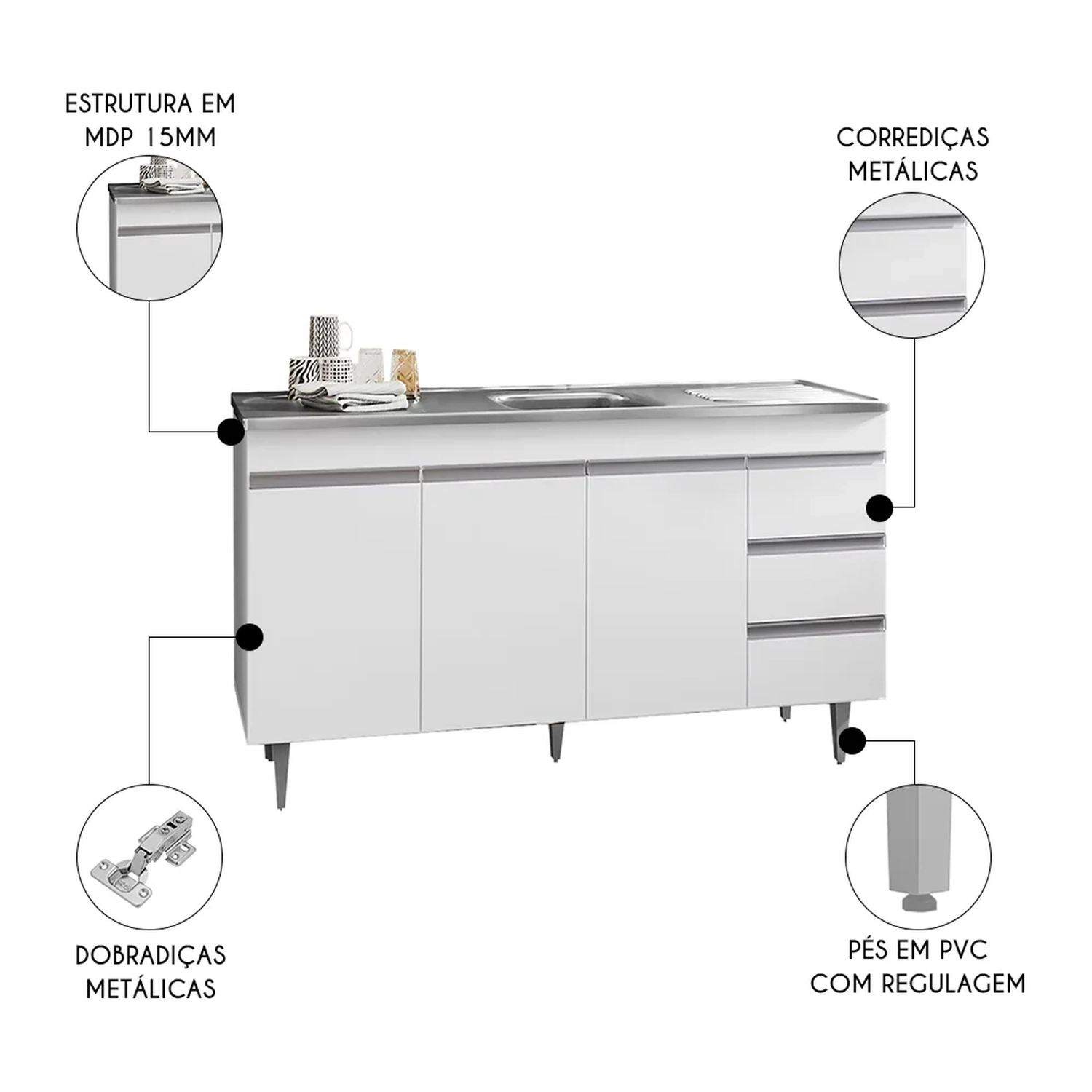 ESTRUTURA EM MDP 15MM

CORREDIÇAS METÁLICAS

DOBRADIÇAS METÁLICAS

PÉS EM PVC COM REGULAGEM