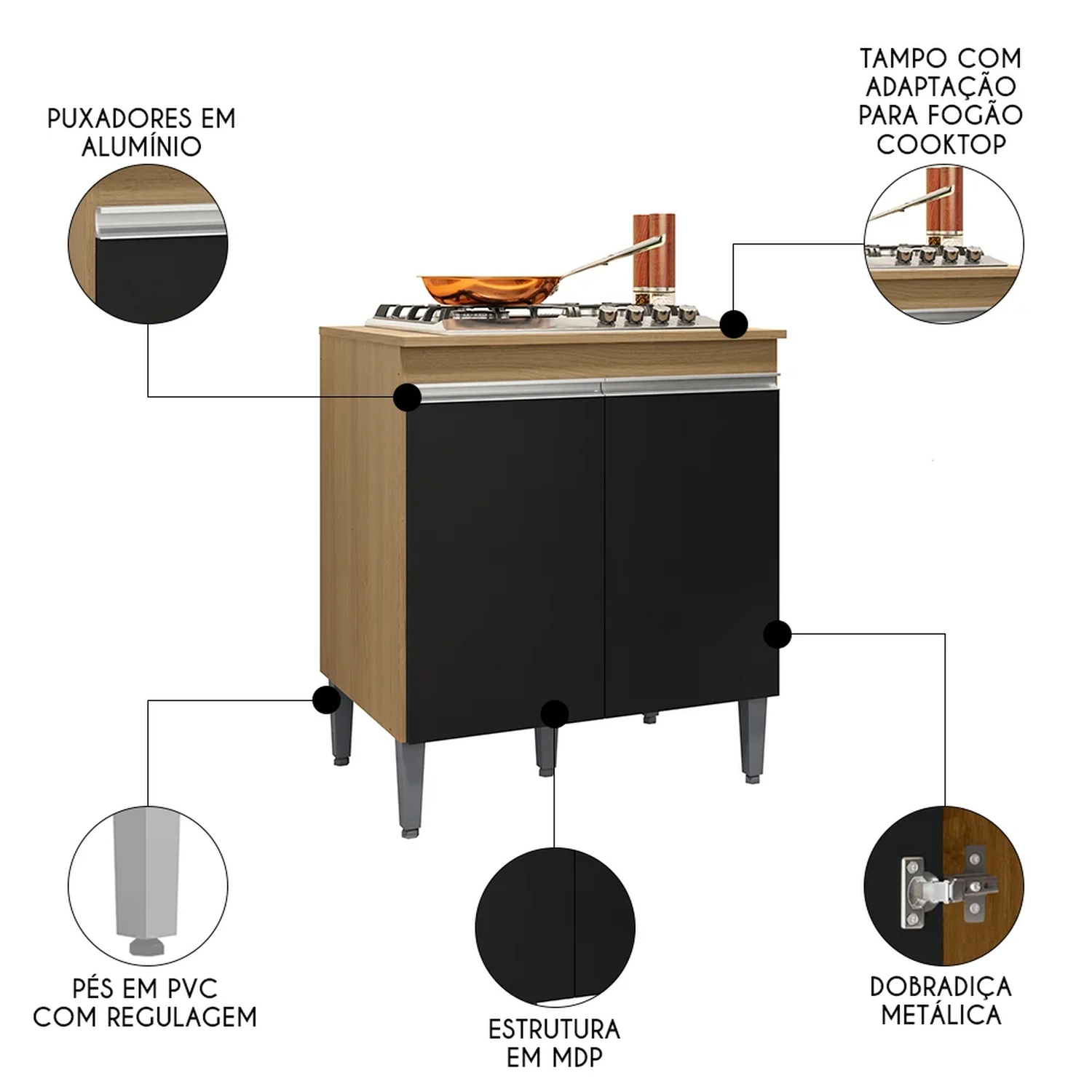 PUXADORES EM ALUMÍNIO

TAMPO COM ADAPTAÇÃO PARA FOGÃO COOKTOP

PÉS EM PVC COM REGULAGEM

ESTRUTURA EM MDP

DOBRADIÇA METÁLICA