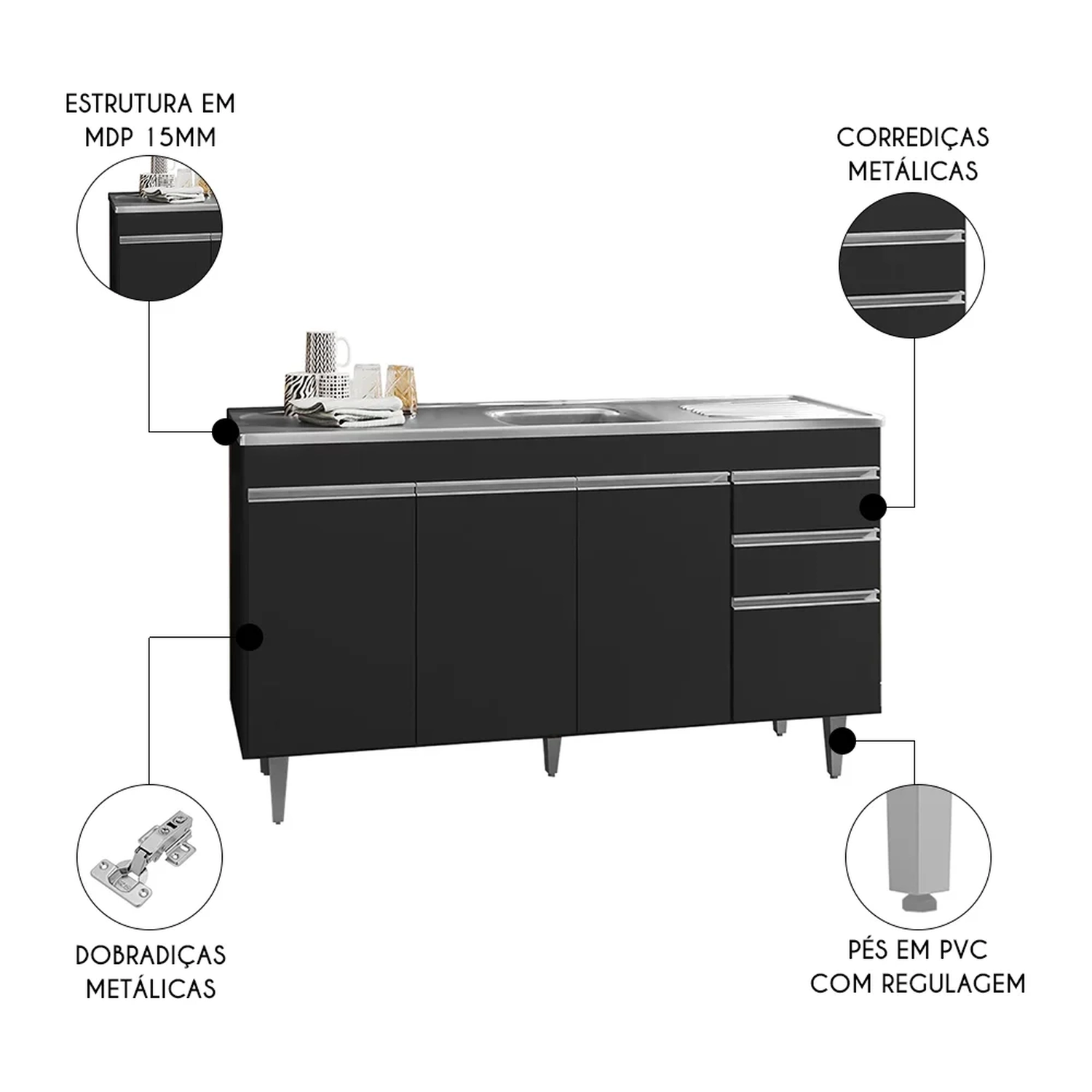 ESTRUTURA EM MDP 15MM

CORREDIÇAS METÁLICAS

DOBRADIÇAS METÁLICAS

PÉS EM PVC COM REGULAGEM