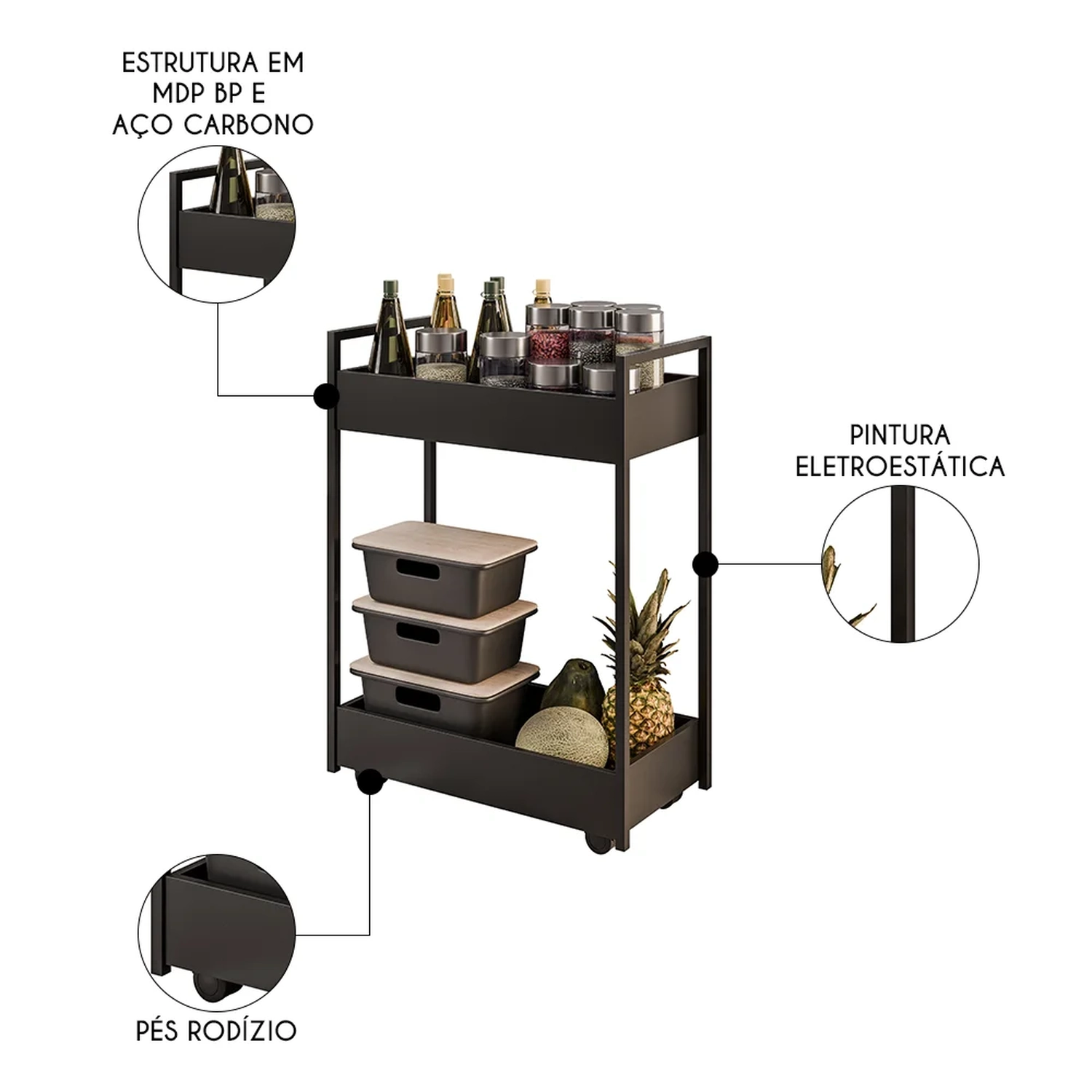 ESTRUTURA EM MDP BP E AÇO CARBONO

PINTURA ELETROESTÁTICA

PÉS RODÍZIO