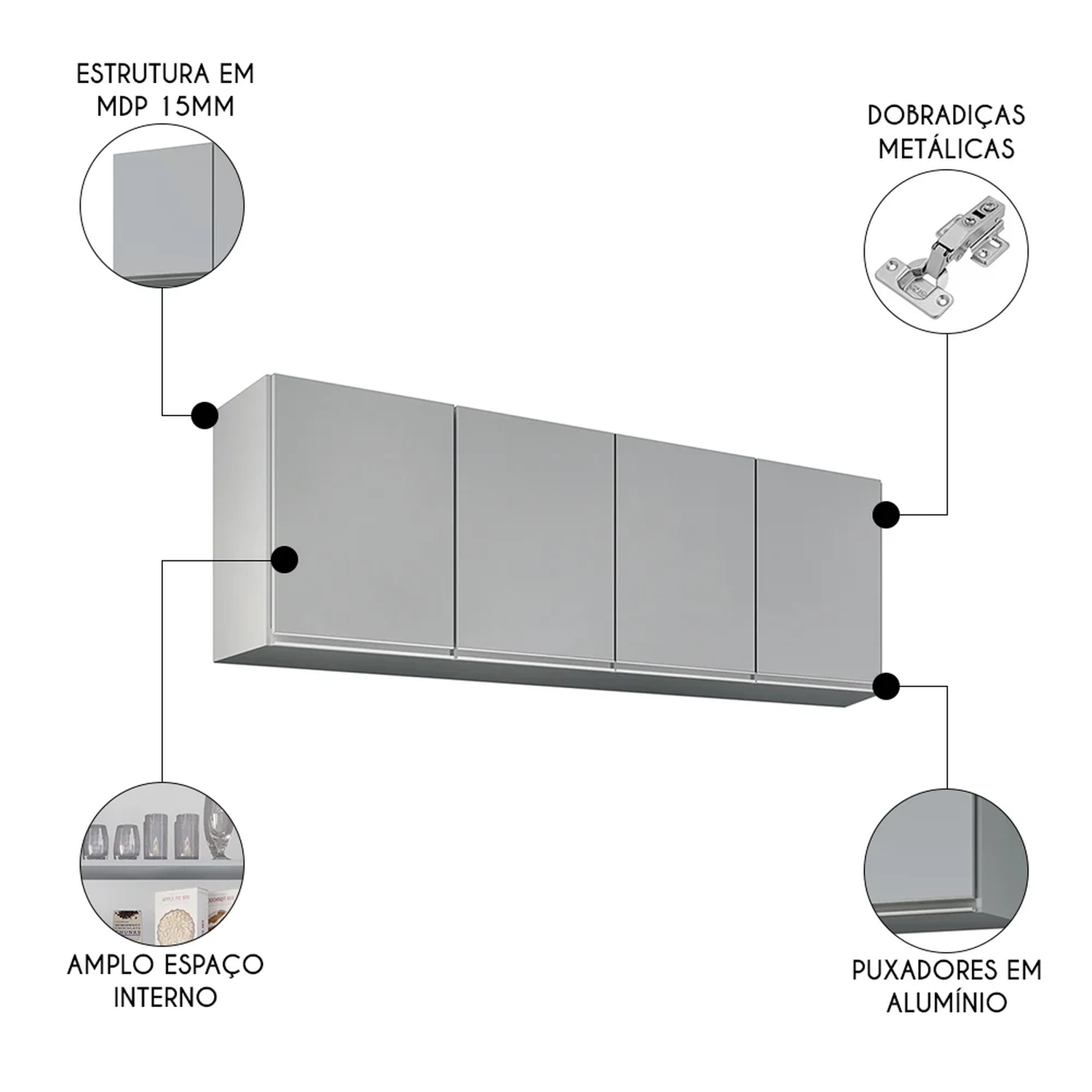 ESTRUTURA EM MDP 15MM

DOBRADIÇAS METÁLICAS

AMPLO ESPAÇO INTERNO

PUXADORES EM ALUMÍNIO