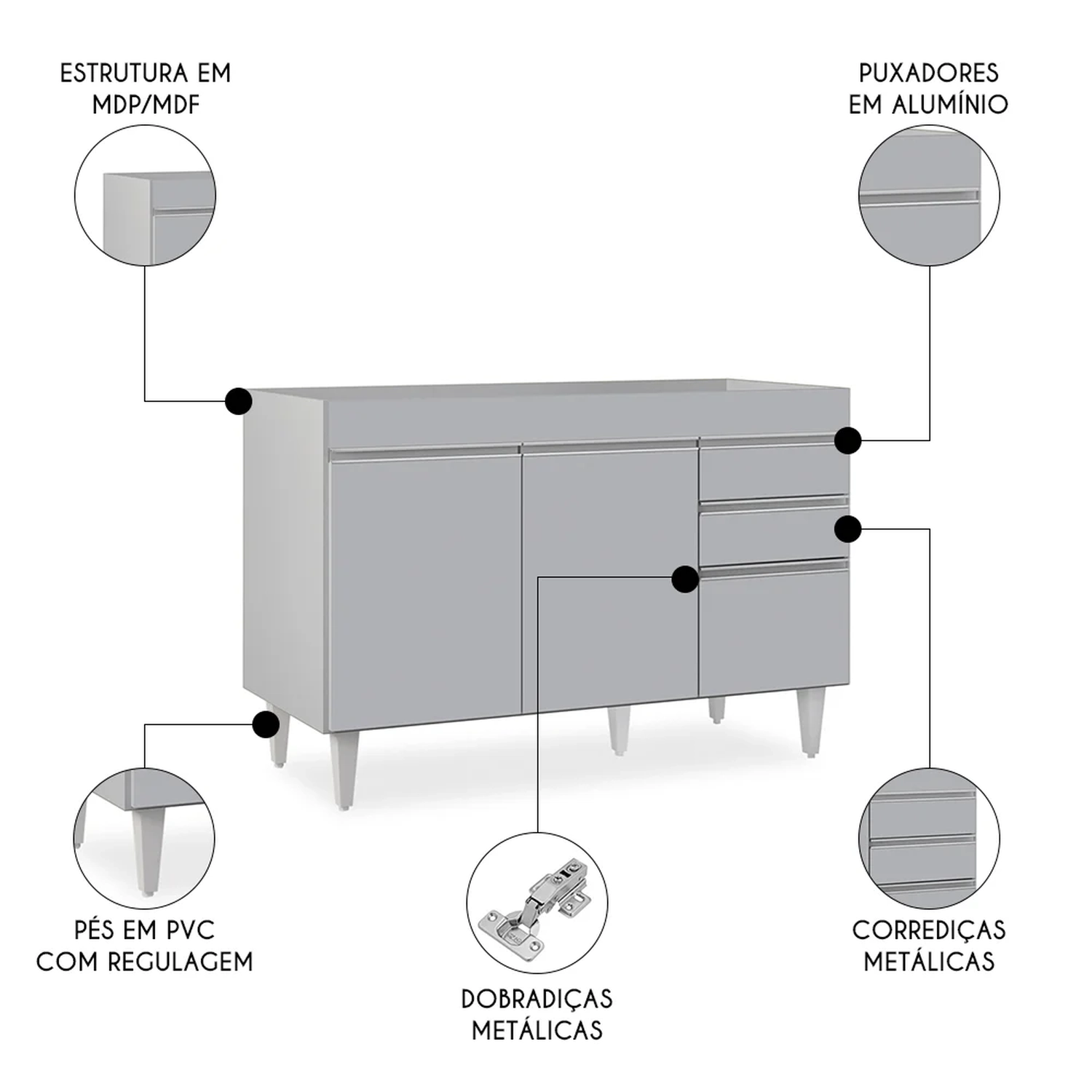 ESTRUTURA EM MDP/MDF

PUXADORES EM ALUMÍNIO

PÉS EM PVC COM REGULAGEM

DOBRADIÇAS METÁLICAS

CORREDIÇAS METÁLICAS