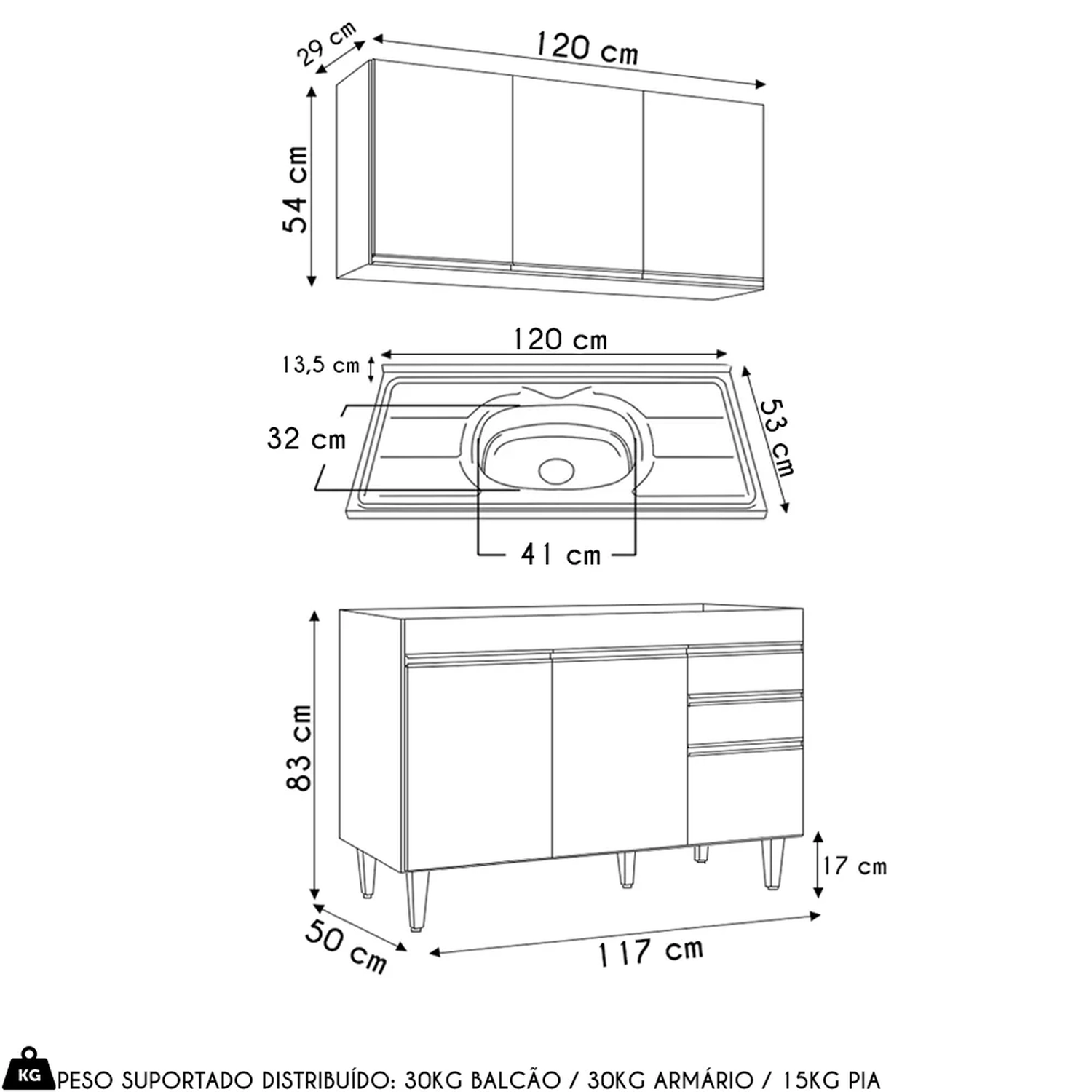 29 cm

120 cm

54 cm

120 cm

13,5 cm

53 cm

32 cm

41 cm

83 cm

17 cm

50 cm

117 cm

KG PESO SUPORTADO DISTRIBUÍDO: 30KG BALCÃO / 30KG ARMÁRIO / 15KG PIA