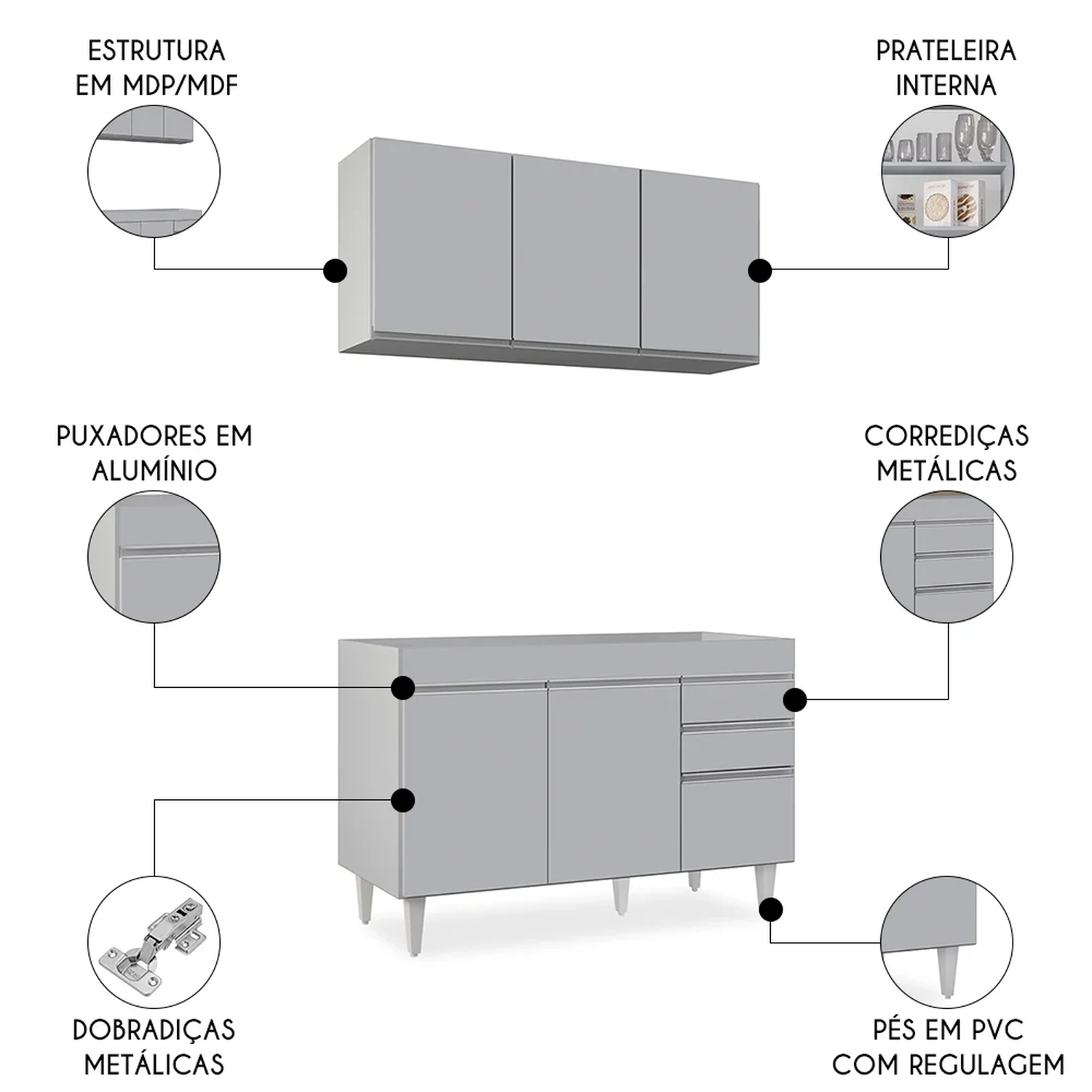 ESTRUTURA EM MDP/MDF

PRATELEIRA INTERNA

PUXADORES EM ALUMÍNIO

CORREDIÇAS METÁLICAS

DOBRADIÇAS METÁLICAS

PÉS EM PVC COM REGULAGEM