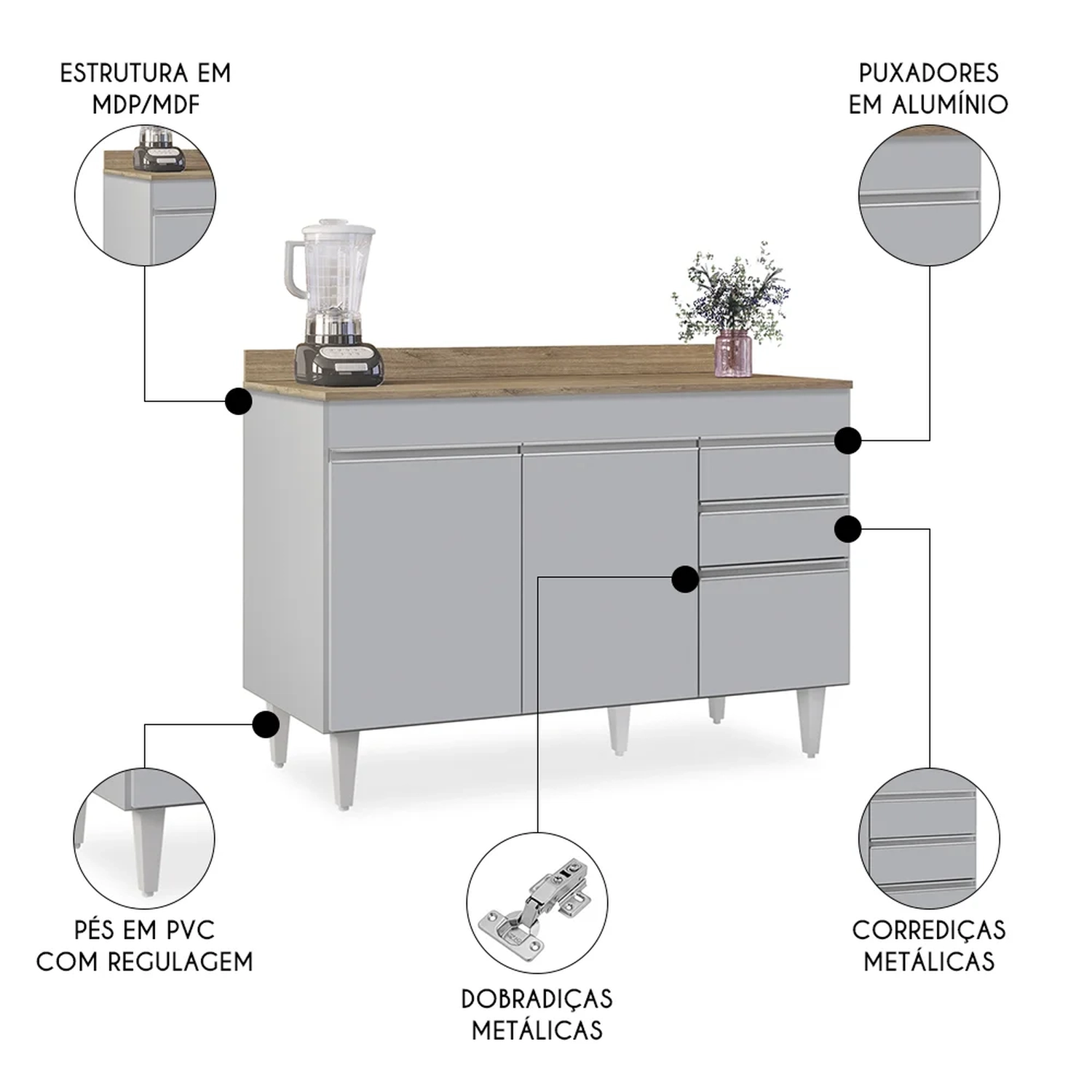 ESTRUTURA EM MDP/MDF

PUXADORES EM ALUMÍNIO

PÉS EM PVC COM REGULAGEM

DOBRADIÇAS METÁLICAS

CORREDIÇAS METÁLICAS