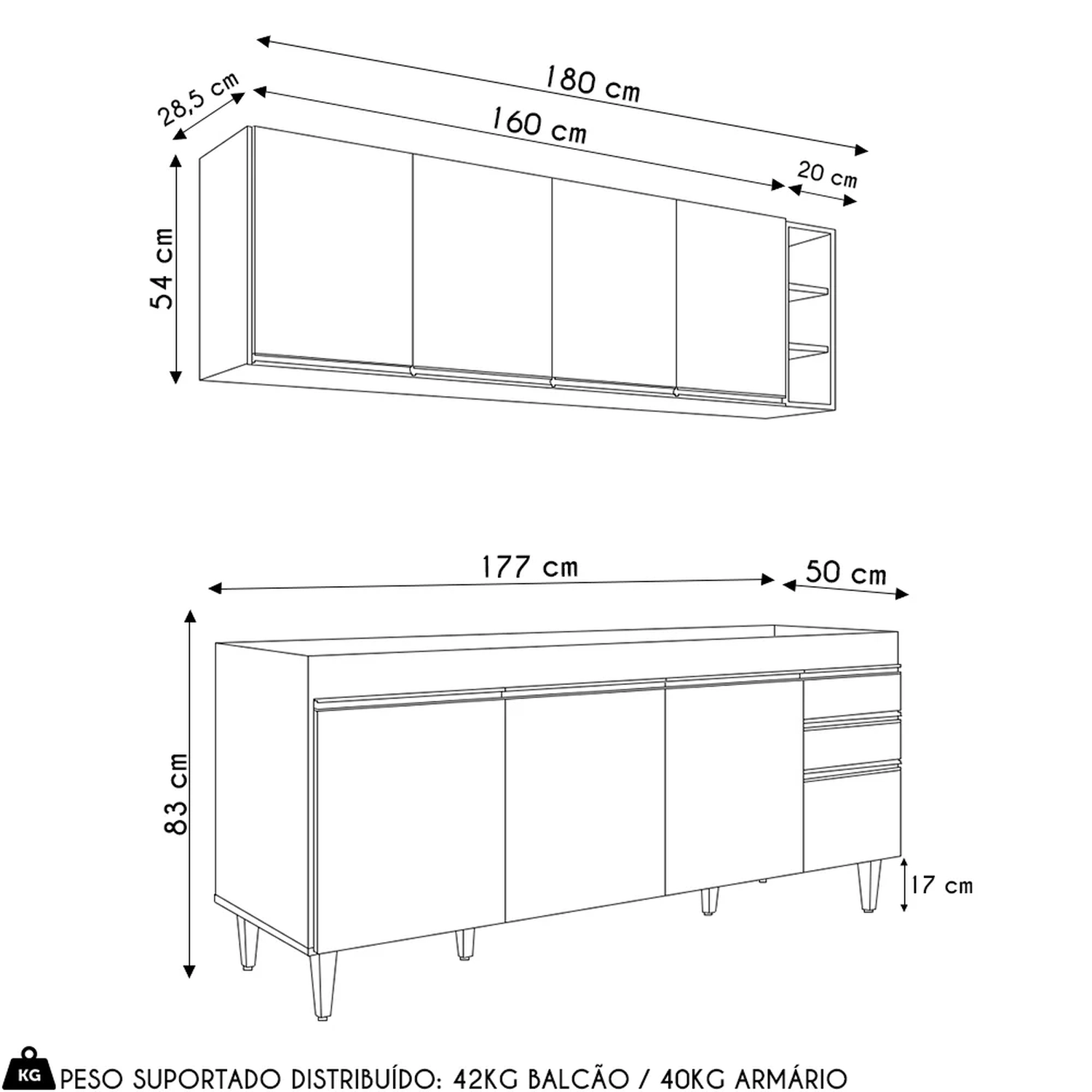 180 cm
28,5 cm
160 cm
20 cm
54 cm

177 cm
50 cm
83 cm
17 cm

KG PESO SUPORTADO DISTRIBUÍDO: 42KG BALCÃO / 40KG ARMÁRIO