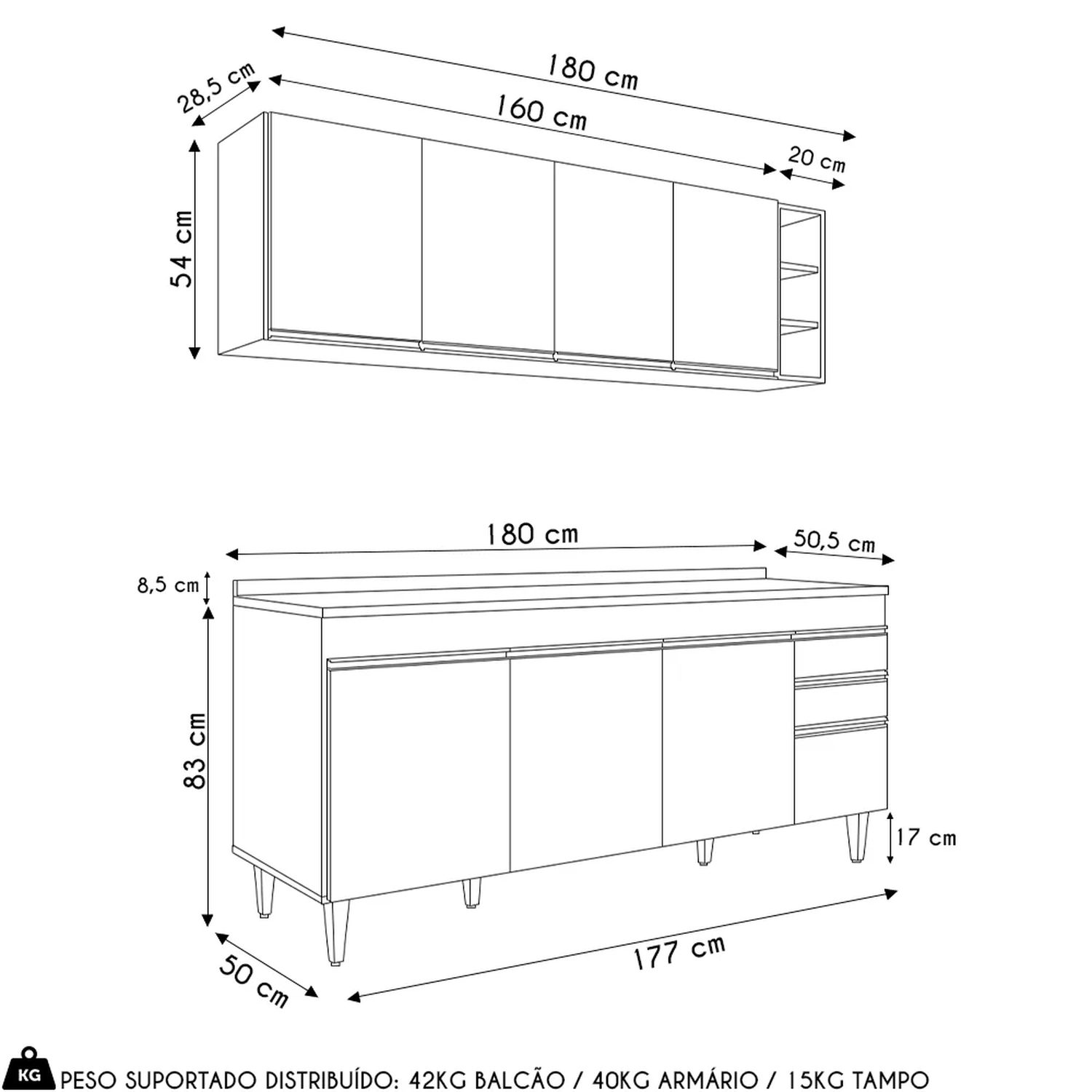 180 cm
28,5 cm
160 cm
20 cm
54 cm

180 cm
50,5 cm
8,5 cm
83 cm
17 cm
50 cm
177 cm

KG
PESO SUPORTADO DISTRIBUÍDO: 42KG BALCÃO / 40KG ARMÁRIO / 15KG TAMPO