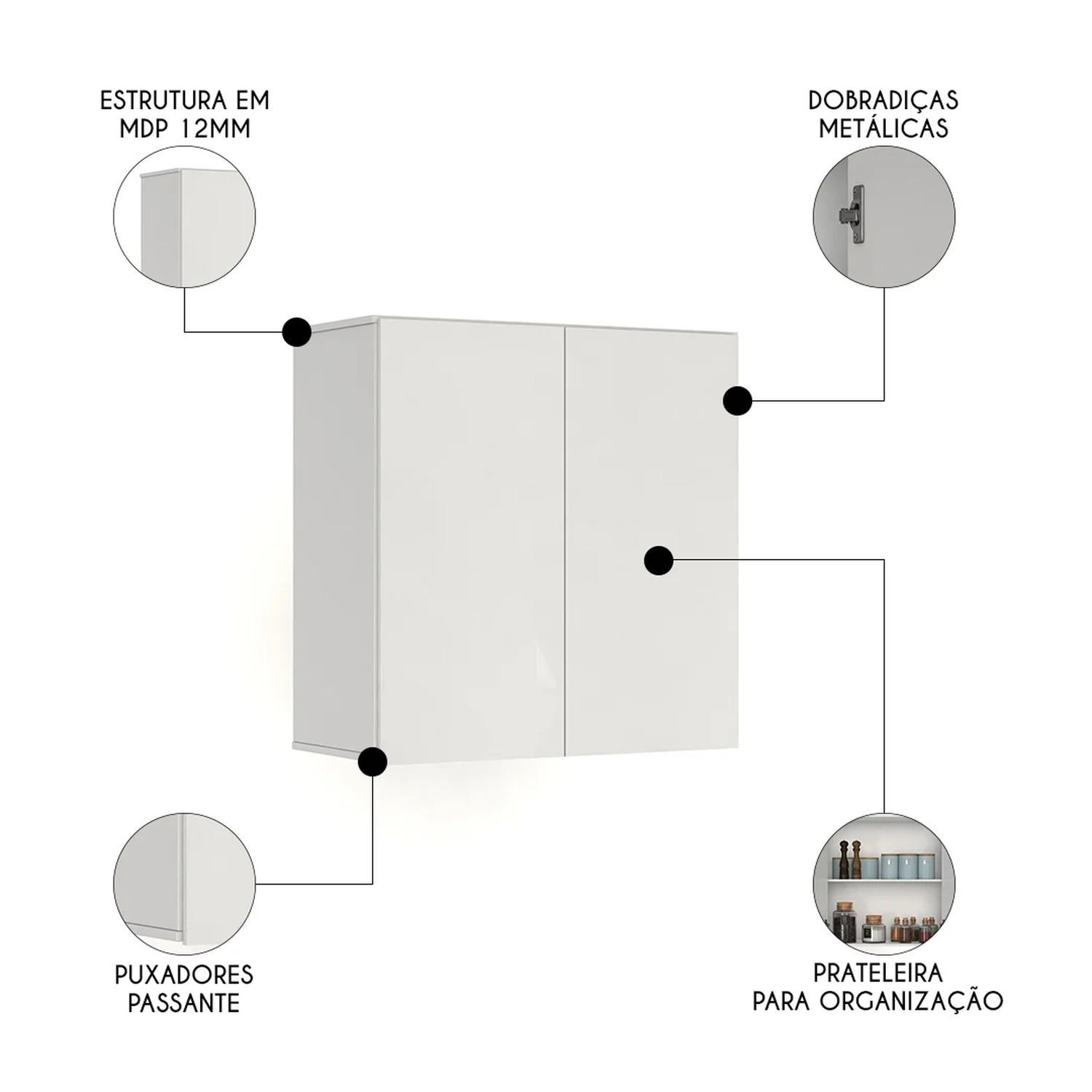 ESTRUTURA EM MDP 12MM

DOBRADIÇAS METÁLICAS

PUXADORES PASSANTE

PRATELEIRA PARA ORGANIZAÇÃO