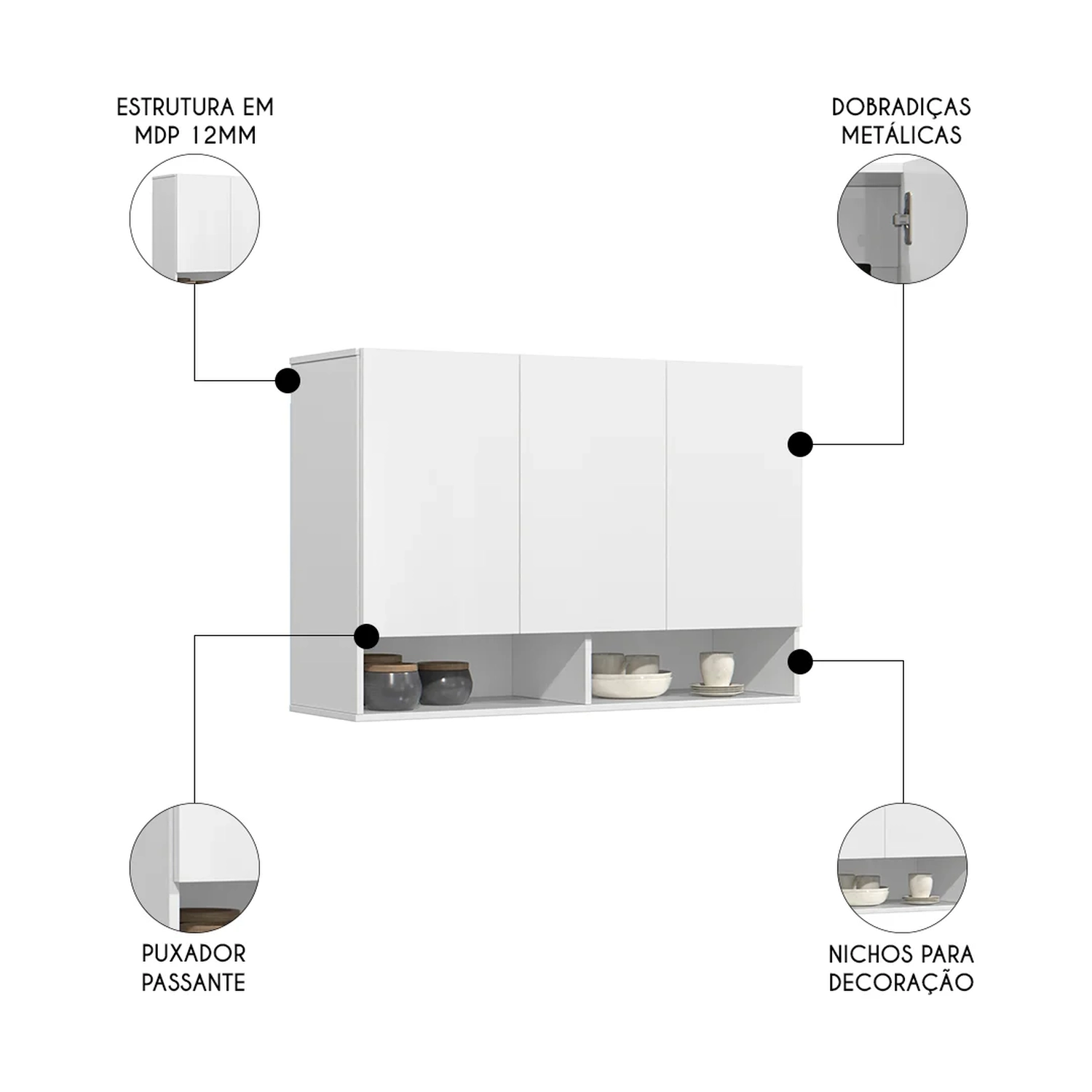 ESTRUTURA EM MDP 12MM

DOBRADIÇAS METÁLICAS

PUXADOR PASSANTE

NICHOS PARA DECORAÇÃO