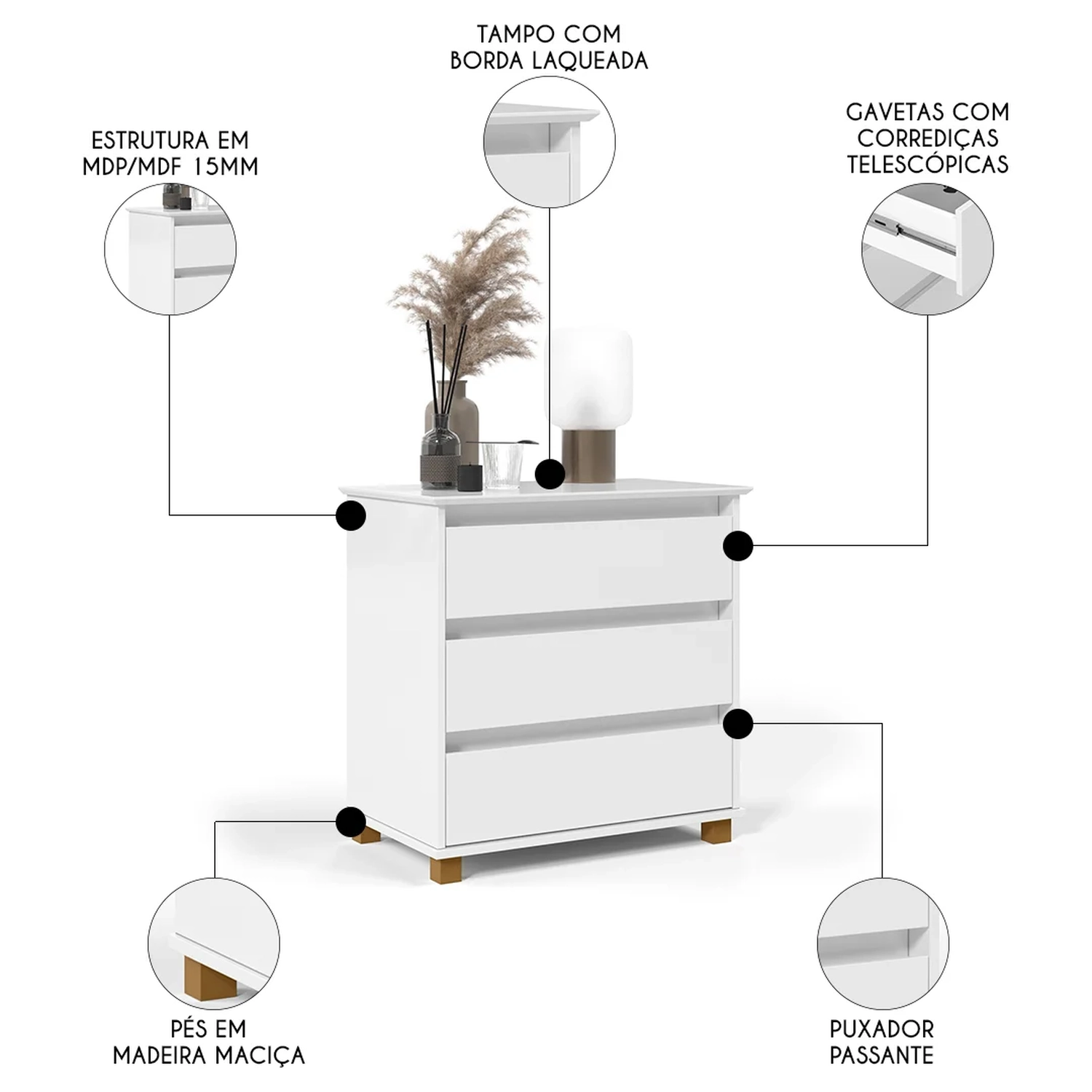 TAMPO COM BORDA LAQUEADA

ESTRUTURA EM MDP/MDF 15MM

GAVETAS COM CORREDIÇAS TELESCÓPICAS

PÉS EM MADEIRA MACIÇA

PUXADOR PASSANTE