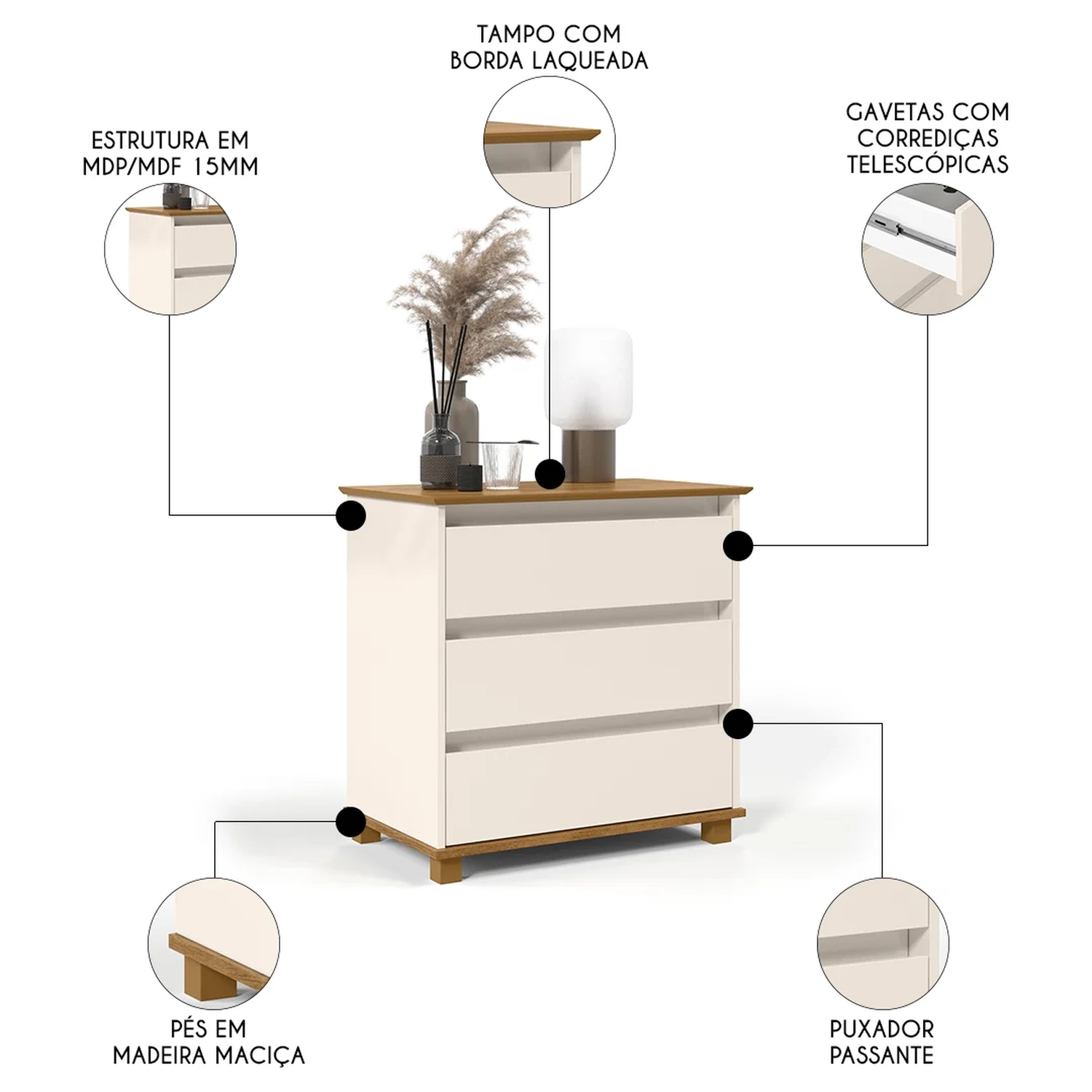 TAMPO COM BORDA LAQUEADA

ESTRUTURA EM MDP/MDF 15MM

GAVETAS COM CORREDIÇAS TELESCÓPICAS

PÉS EM MADEIRA MACIÇA

PUXADOR PASSANTE