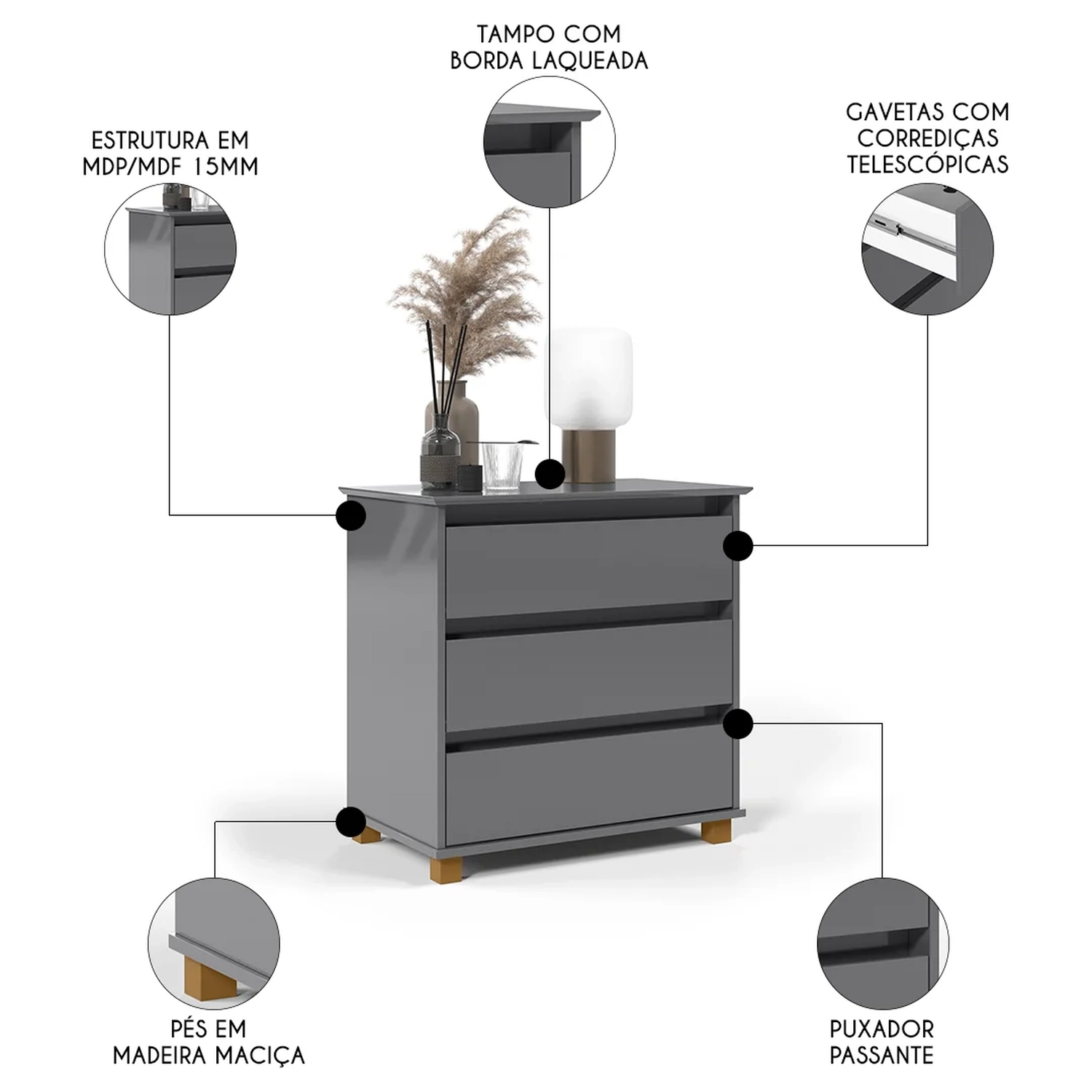 TAMPO COM BORDA LAQUEADA

ESTRUTURA EM MDP/MDF 15MM

GAVETAS COM CORREDIÇAS TELESCÓPICAS

PÉS EM MADEIRA MACIÇA

PUXADOR PASSANTE