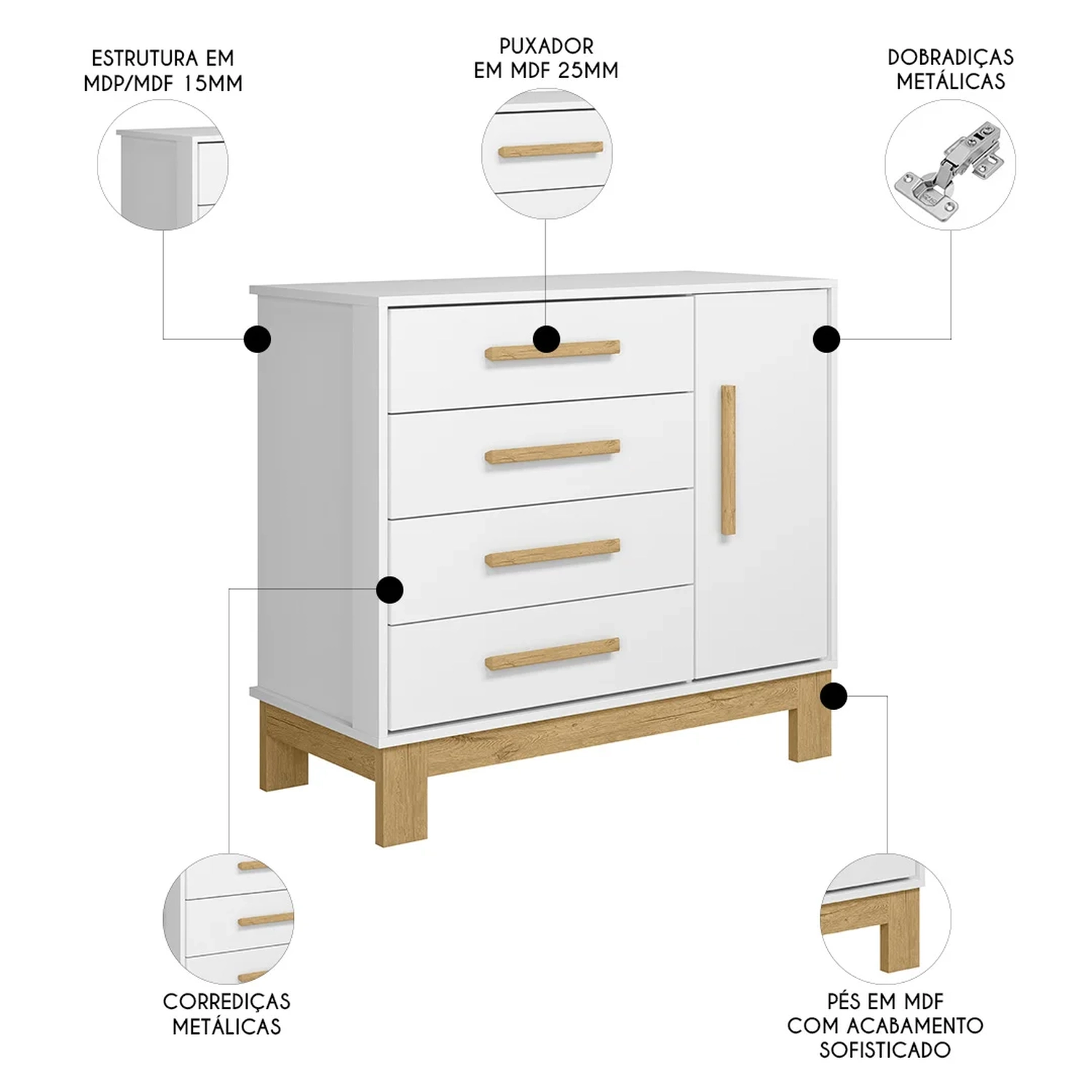 ESTRUTURA EM MDP/MDF 15MM

PUXADOR EM MDF 25MM

DOBRADIÇAS METÁLICAS

CORREDIÇAS METÁLICAS

PÉS EM MDF COM ACABAMENTO SOFISTICADO