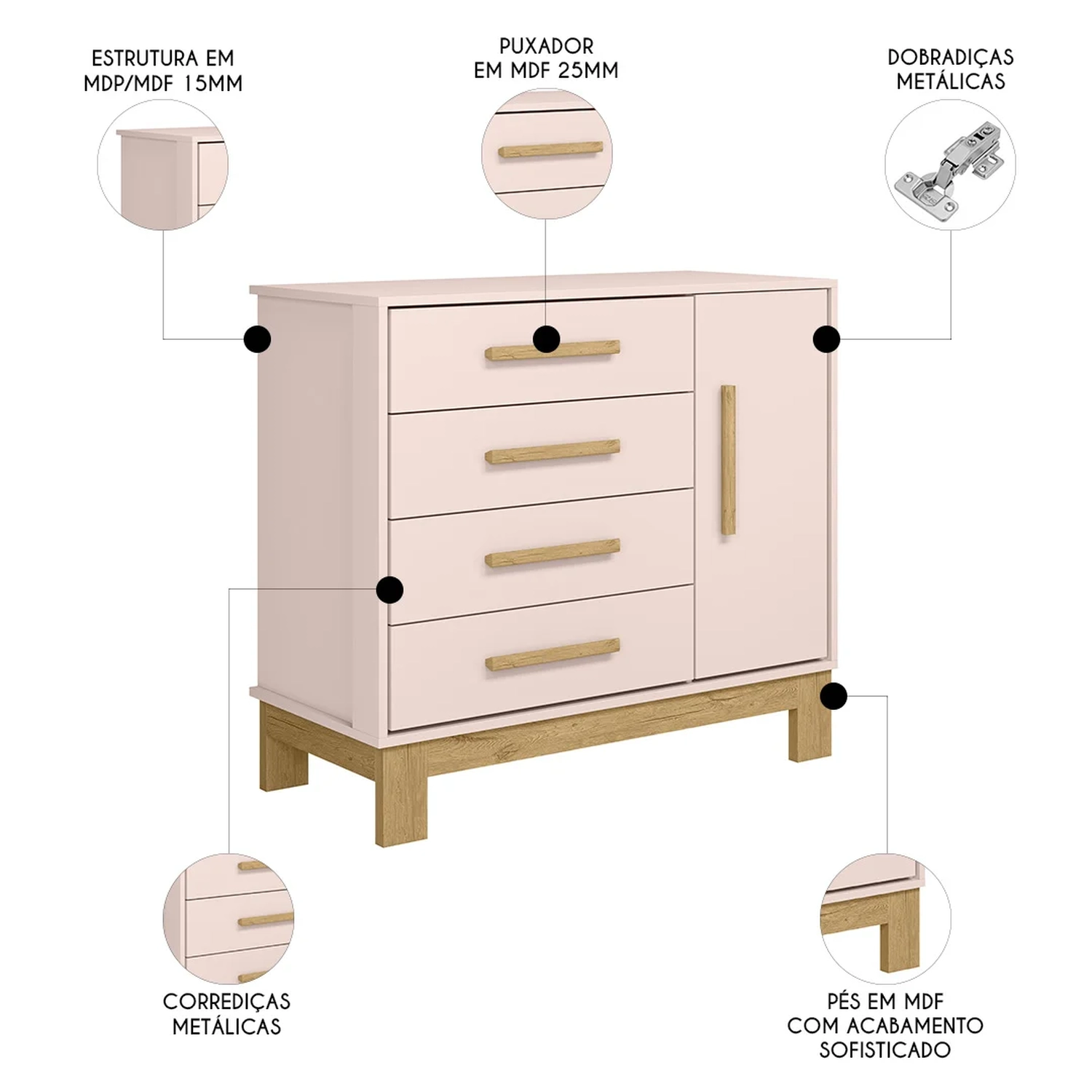 ESTRUTURA EM MDP/MDF 15MM

PUXADOR EM MDF 25MM

DOBRADIÇAS METÁLICAS

CORREDIÇAS METÁLICAS

PÉS EM MDF COM ACABAMENTO SOFISTICADO