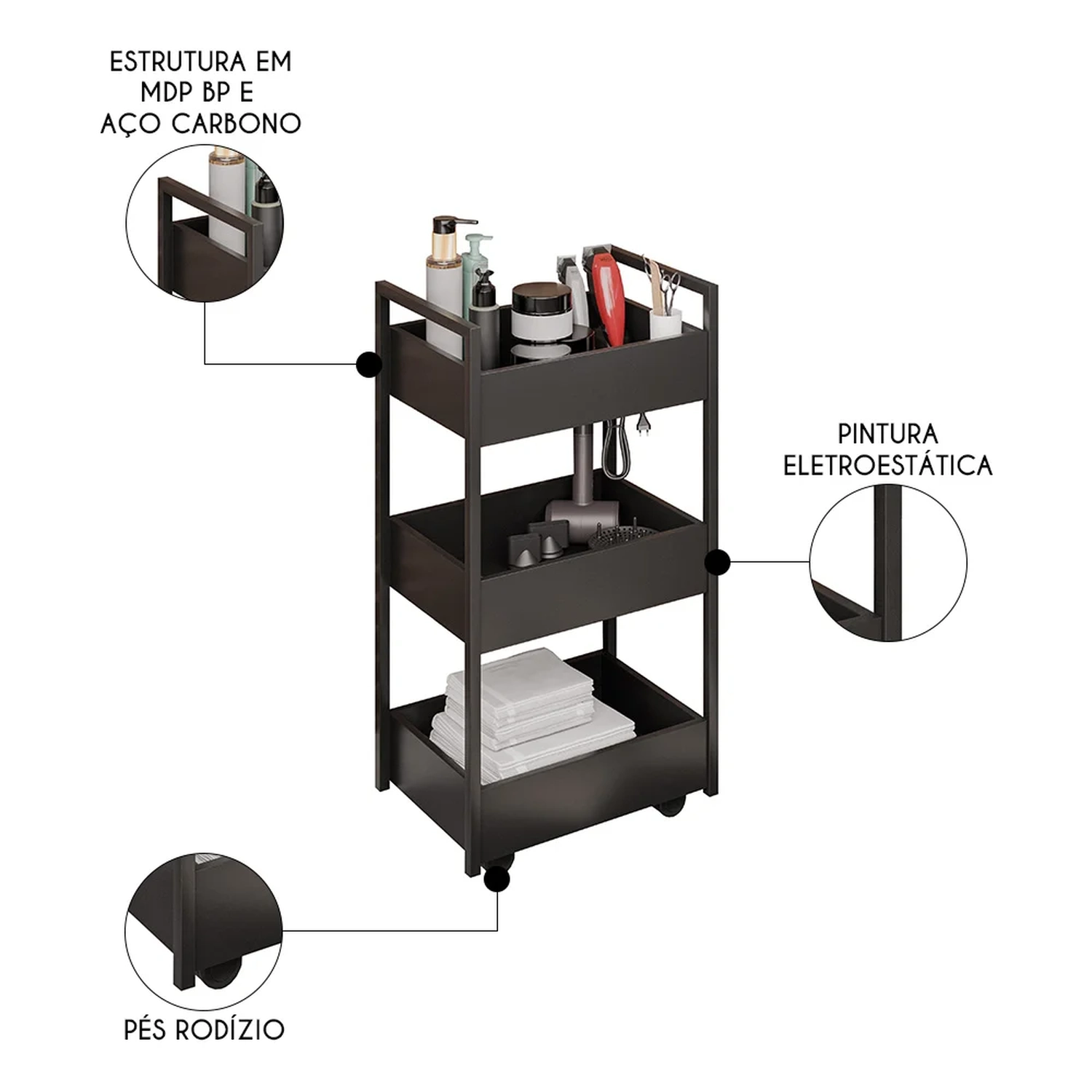 ESTRUTURA EM MDP BP E AÇO CARBONO

PINTURA ELETROESTÁTICA

PÉS RODÍZIO