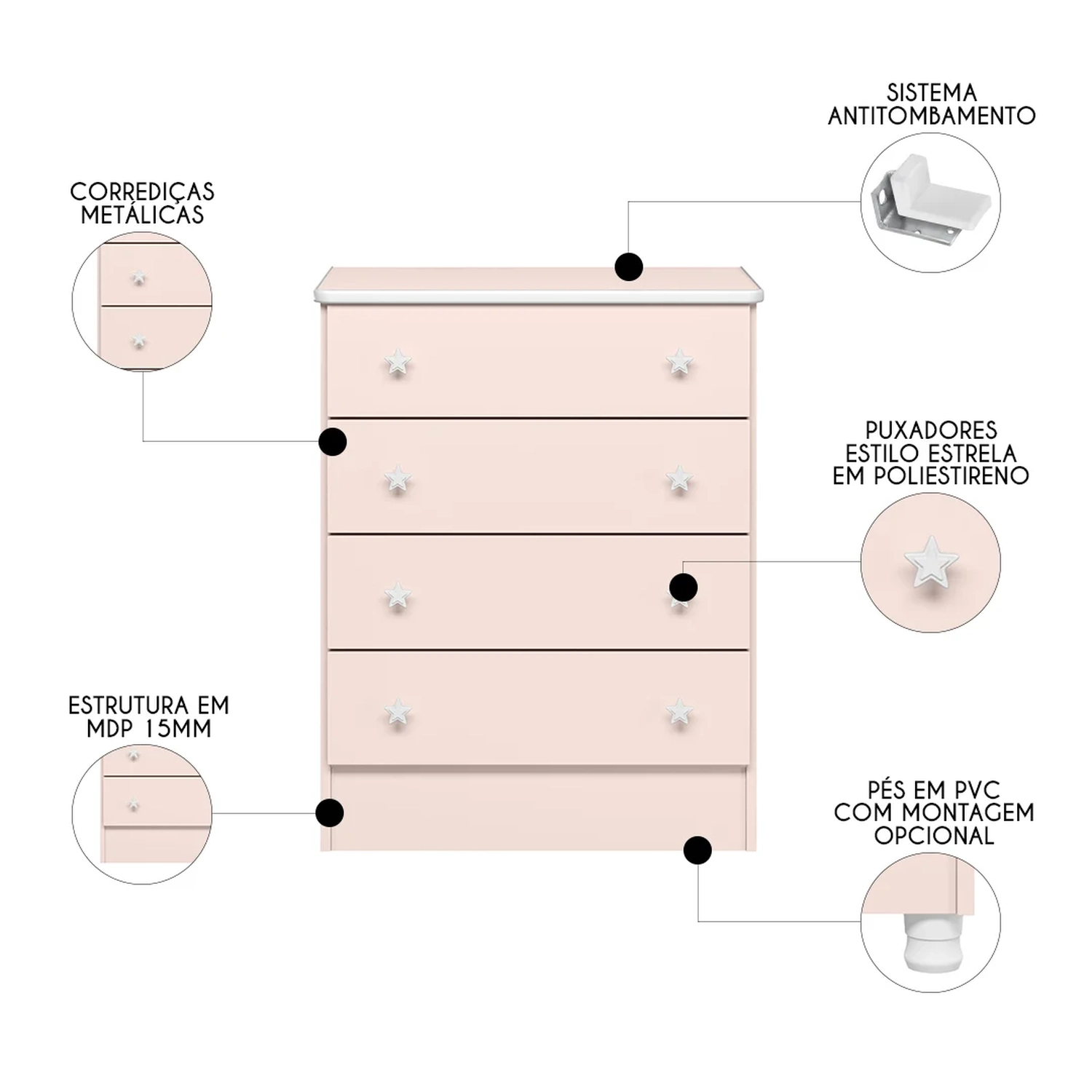 SISTEMA ANTITOMBAMENTO

CORREDIÇAS METÁLICAS

PUXADORES ESTILO ESTRELA EM POLIESTIRENO

ESTRUTURA EM MDP 15MM

PÉS EM PVC COM MONTAGEM OPCIONAL