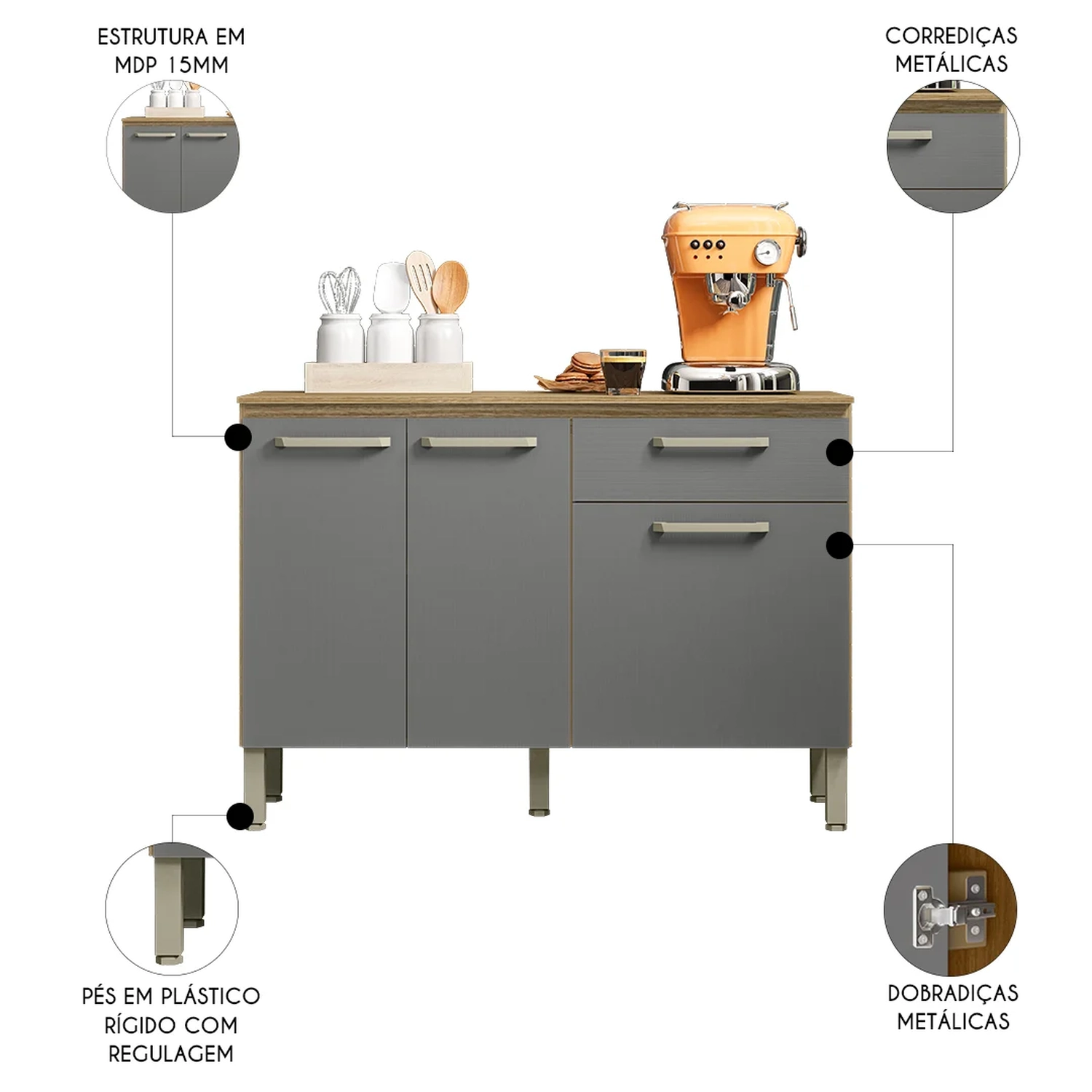 ESTRUTURA EM MDP 15MM

CORREDIÇAS METÁLICAS

PÉS EM PLÁSTICO RÍGIDO COM REGULAGEM

DOBRADIÇAS METÁLICAS