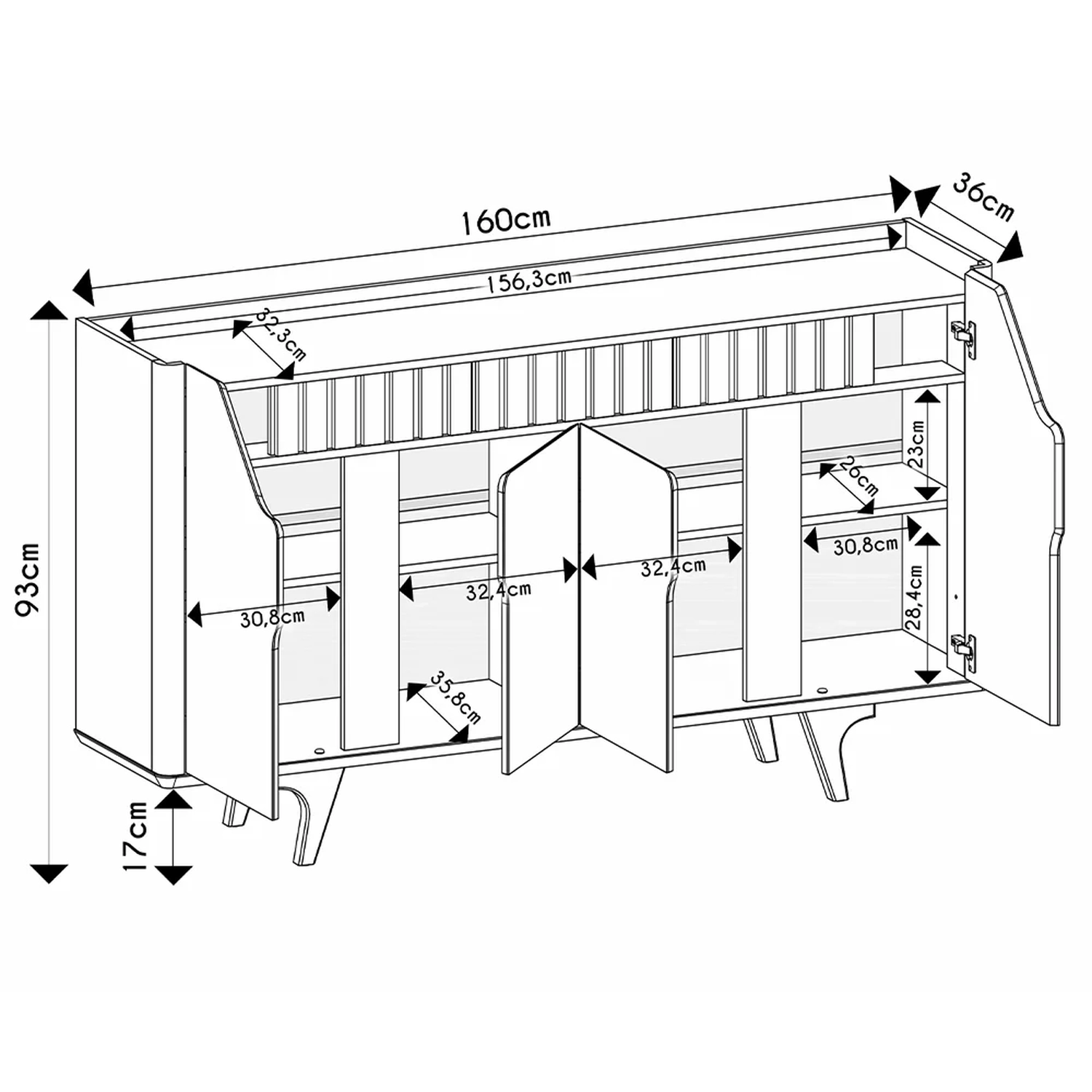 160cm
36cm
156,3cm
32,3cm
93cm
23cm
26cm
30,8cm
32,4cm
32,4cm
30,8cm
28,4cm
35,8cm
17cm