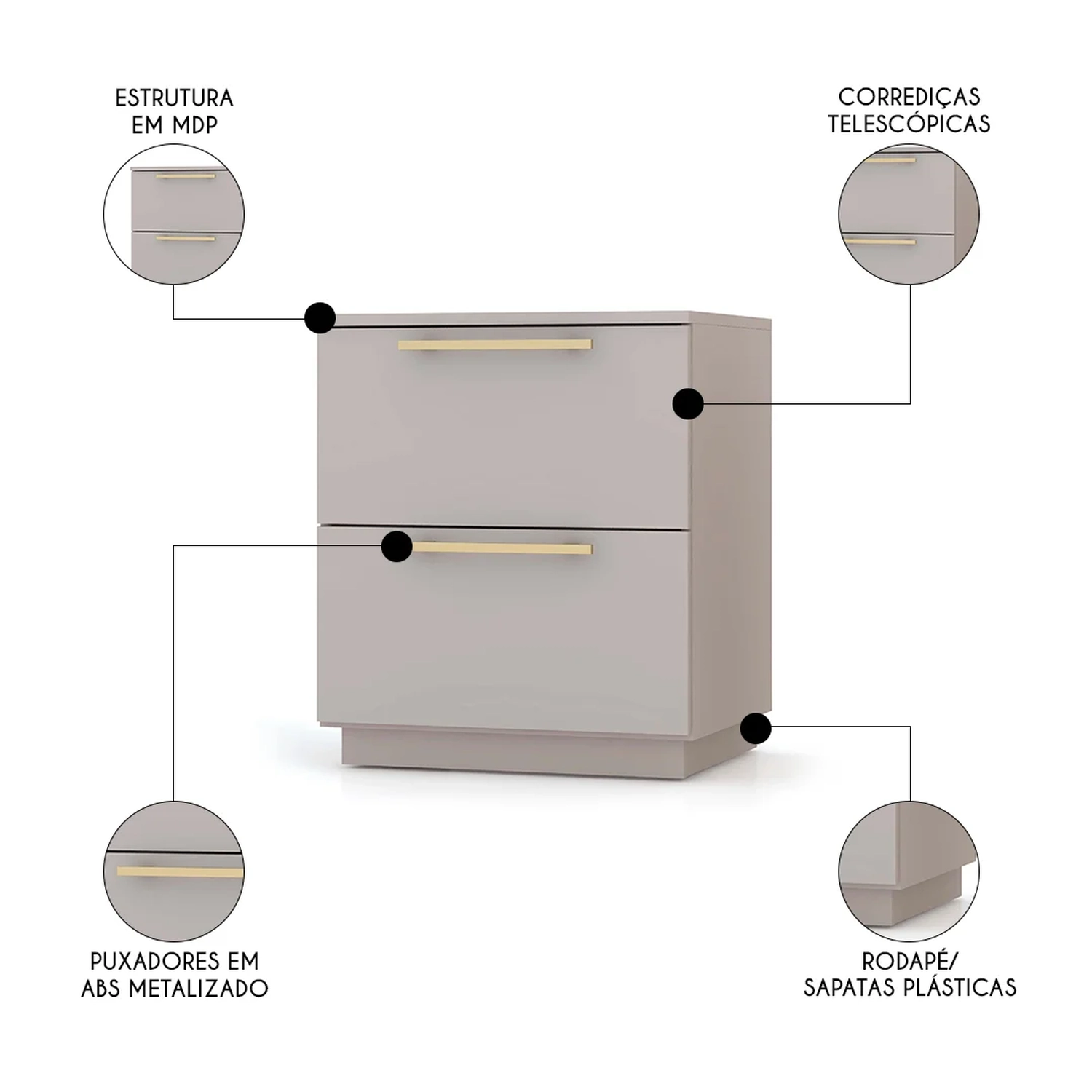 ESTRUTURA EM MDP

CORREDIÇAS TELESCÓPICAS

PUXADORES EM ABS METALIZADO

RODAPÉ/ SAPATAS PLÁSTICAS