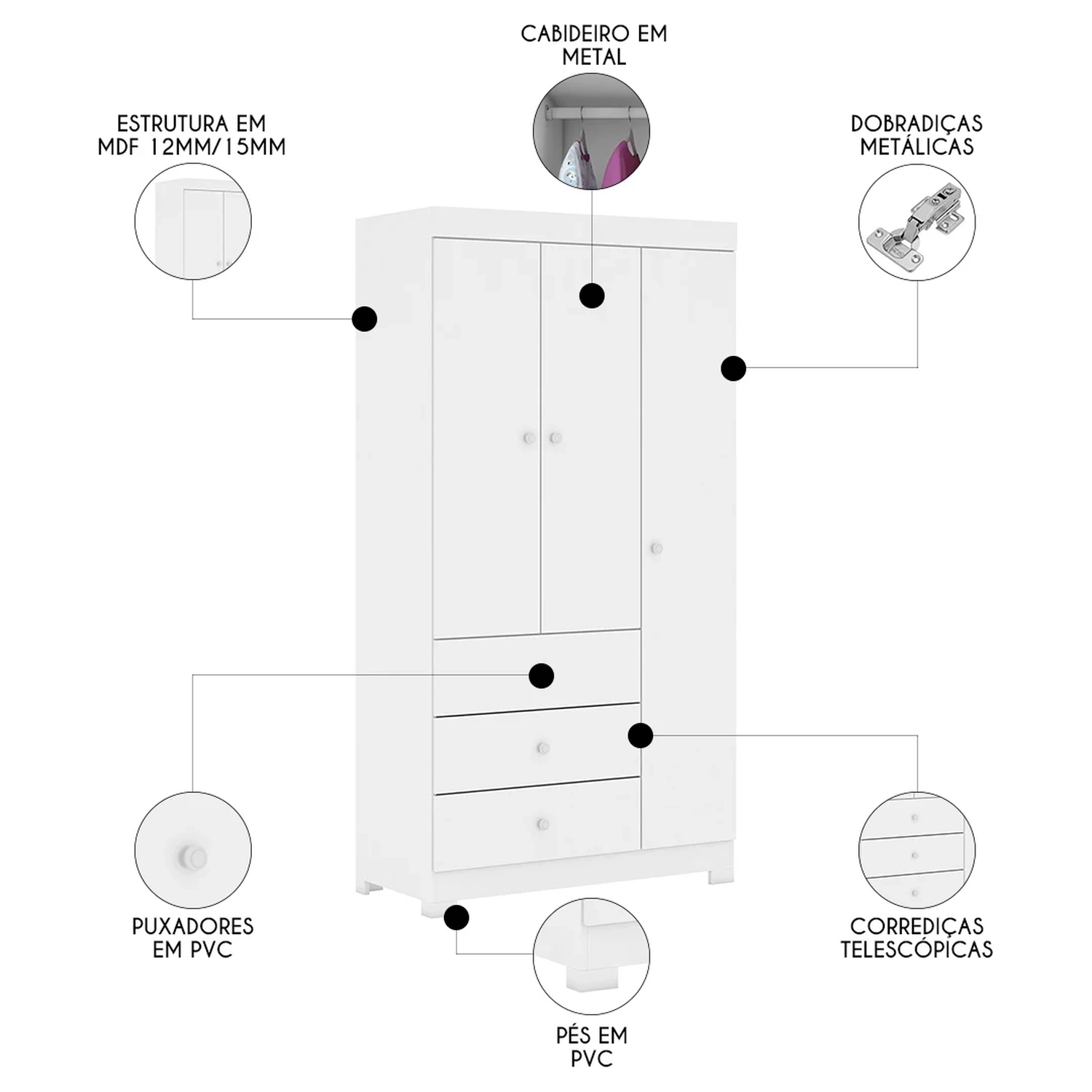 CABIDEIRO EM METAL

ESTRUTURA EM MDF 12MM/15MM

DOBRADIÇAS METÁLICAS

PUXADORES EM PVC

CORREDIÇAS TELESCÓPICAS

PÉS EM PVC