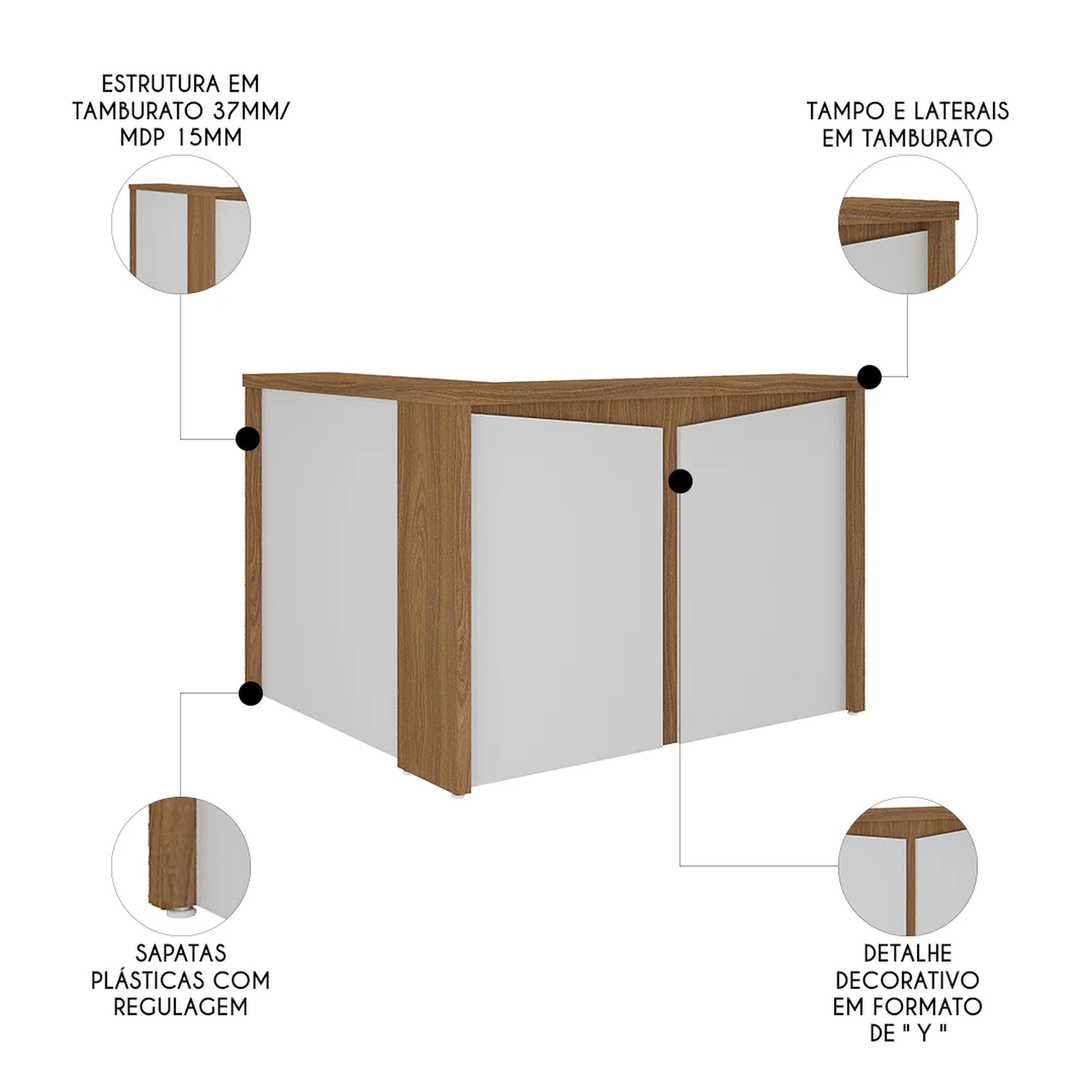 ESTRUTURA EM TAMBURATO 37MM/ MDP 15MM

TAMPO E LATERAIS EM TAMBURATO

SAPATAS PLÁSTICAS COM REGULAGEM

DETALHE DECORATIVO EM FORMATO DE " Y "