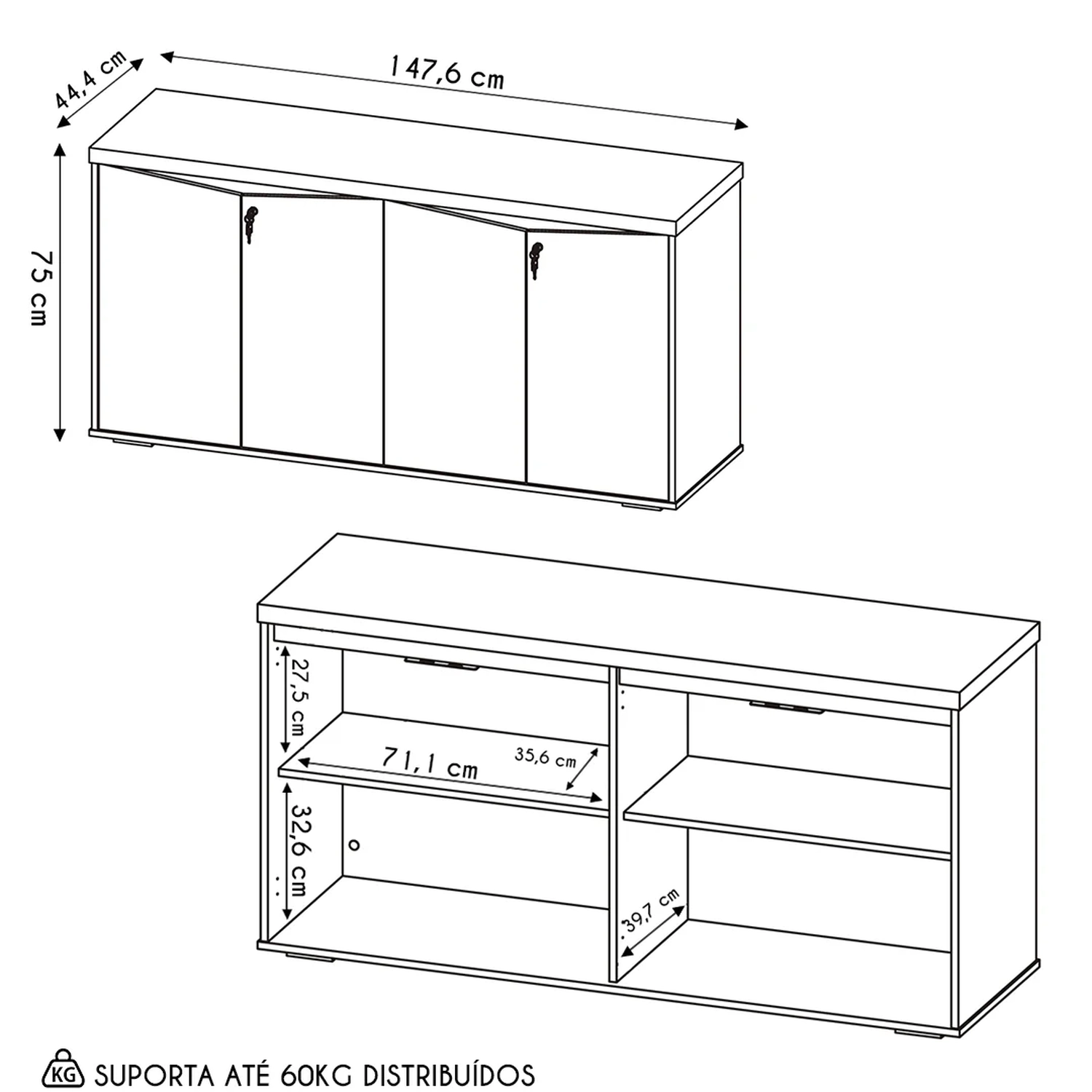 44,4 cm
147,6 cm
75 cm

27,5 cm
71,1 cm
35,6 cm
32,6 cm
39,7 cm

KG SUPORTA ATÉ 60KG DISTRIBUÍDOS