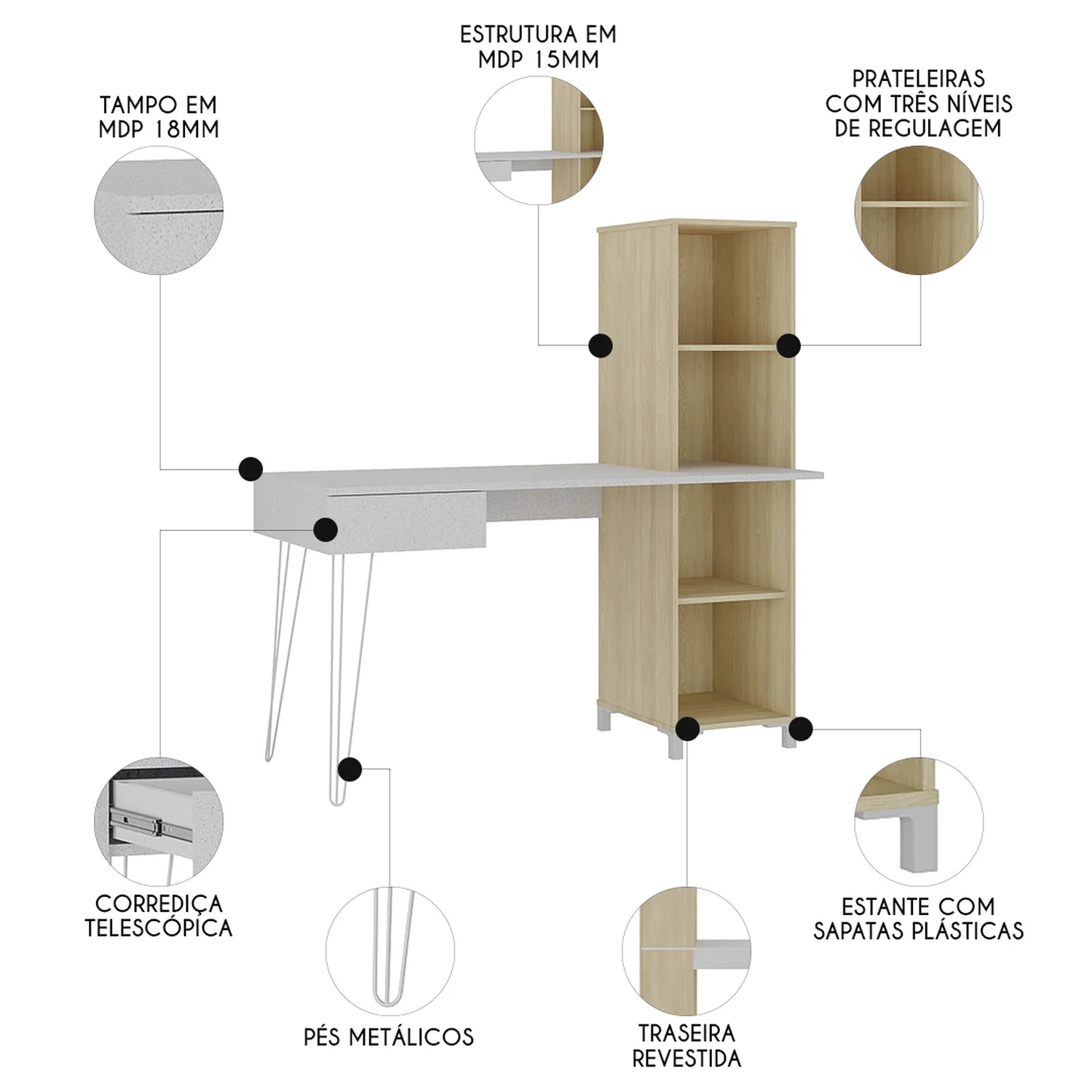 ESTRUTURA EM MDP 15MM

TAMPO EM MDP 18MM

PRATELEIRAS COM TRÊS NÍVEIS DE REGULAGEM

CORREDIÇA TELESCÓPICA

PÉS METÁLICOS

TRASEIRA REVESTIDA

ESTANTE COM SAPATAS PLÁSTICAS