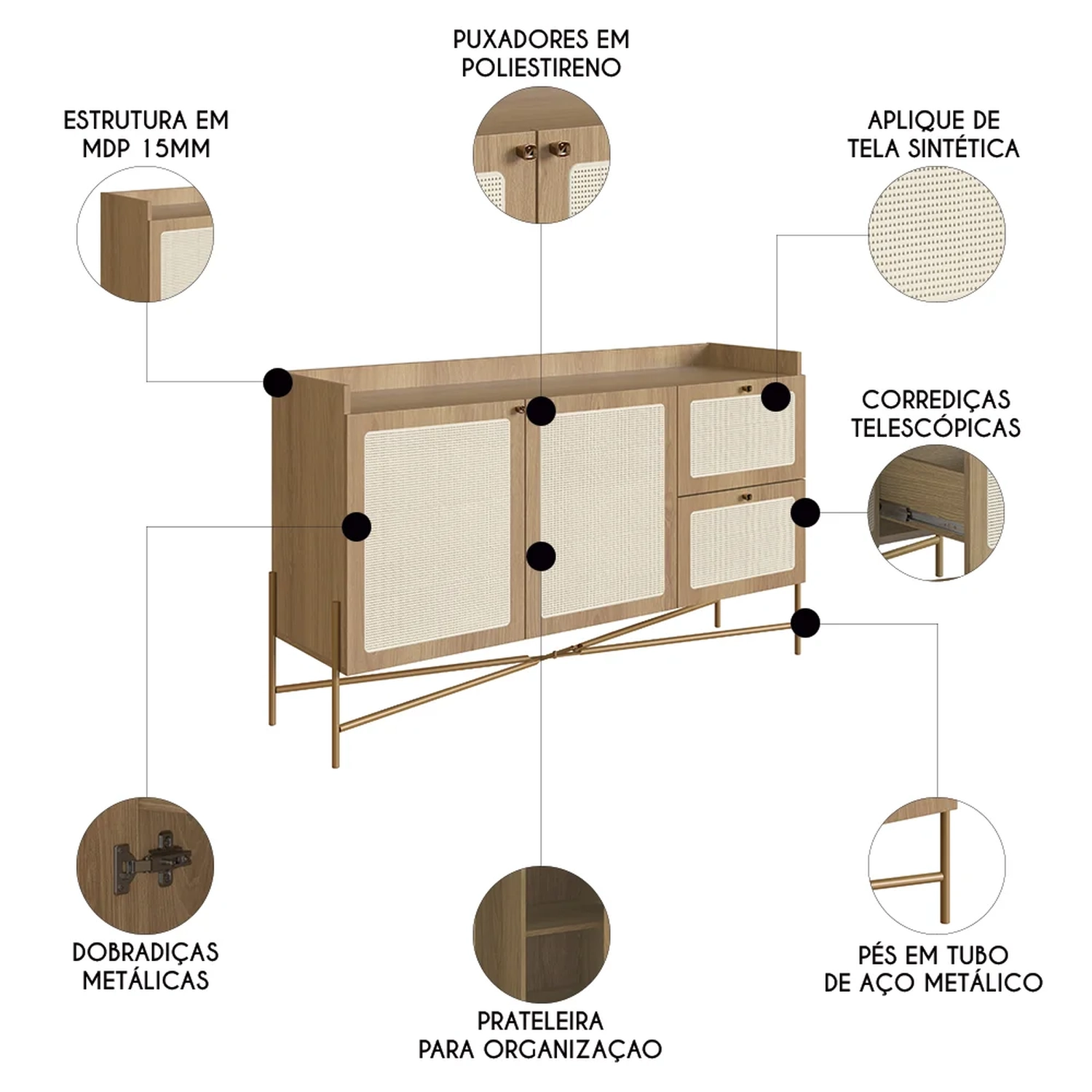 PUXADORES EM POLIESTIRENO

ESTRUTURA EM MDP 15MM

APLIQUE DE TELA SINTÉTICA

CORREDIÇAS TELESCÓPICAS

DOBRADIÇAS METÁLICAS

PRATELEIRA PARA ORGANIZAÇAO

PÉS EM TUBO DE AÇO METÁLICO