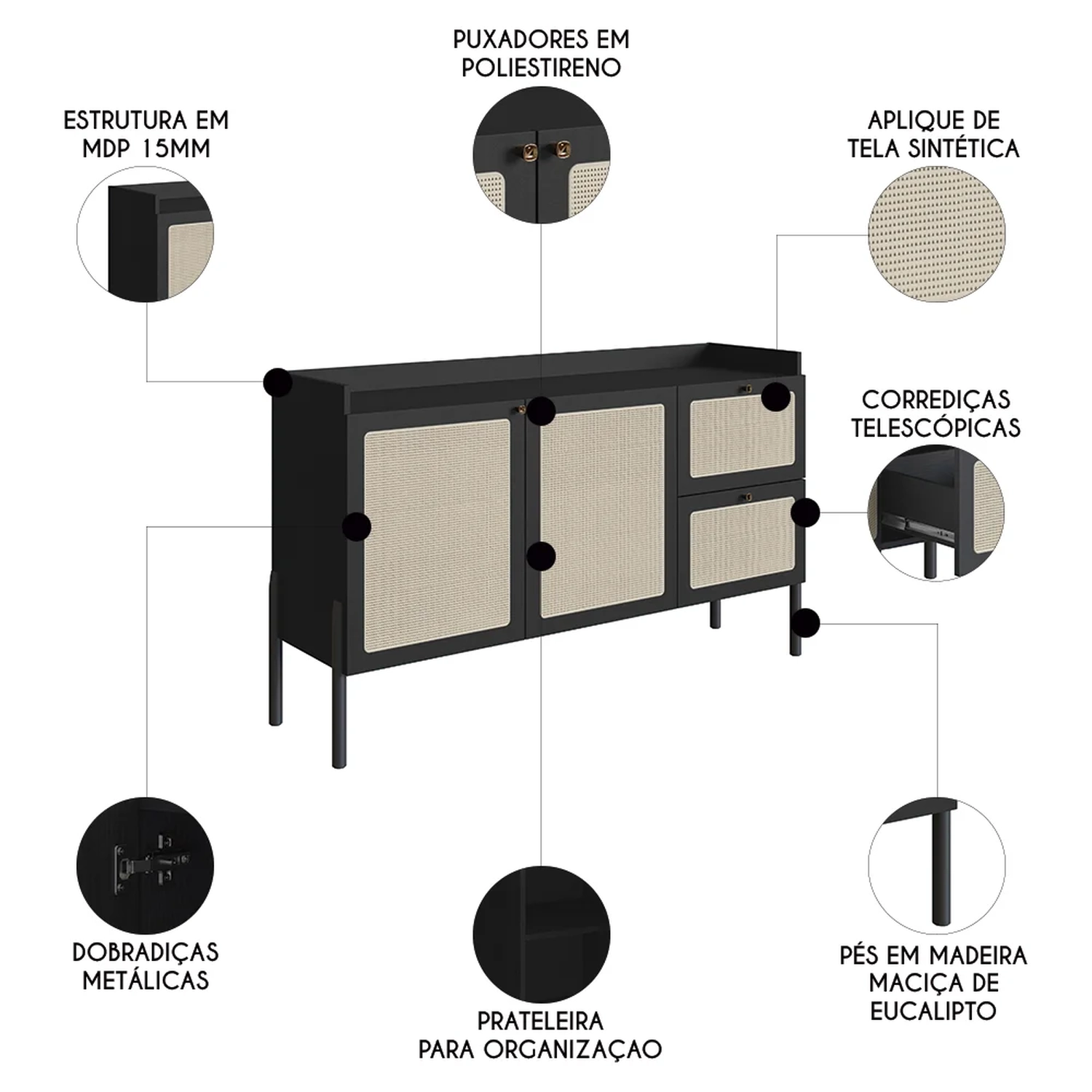 PUXADORES EM POLIESTIRENO

ESTRUTURA EM MDP 15MM

APLIQUE DE TELA SINTÉTICA

CORREDIÇAS TELESCÓPICAS

DOBRADIÇAS METÁLICAS

PRATELEIRA PARA ORGANIZAÇAO

PÉS EM MADEIRA MACIÇA DE EUCALIPTO