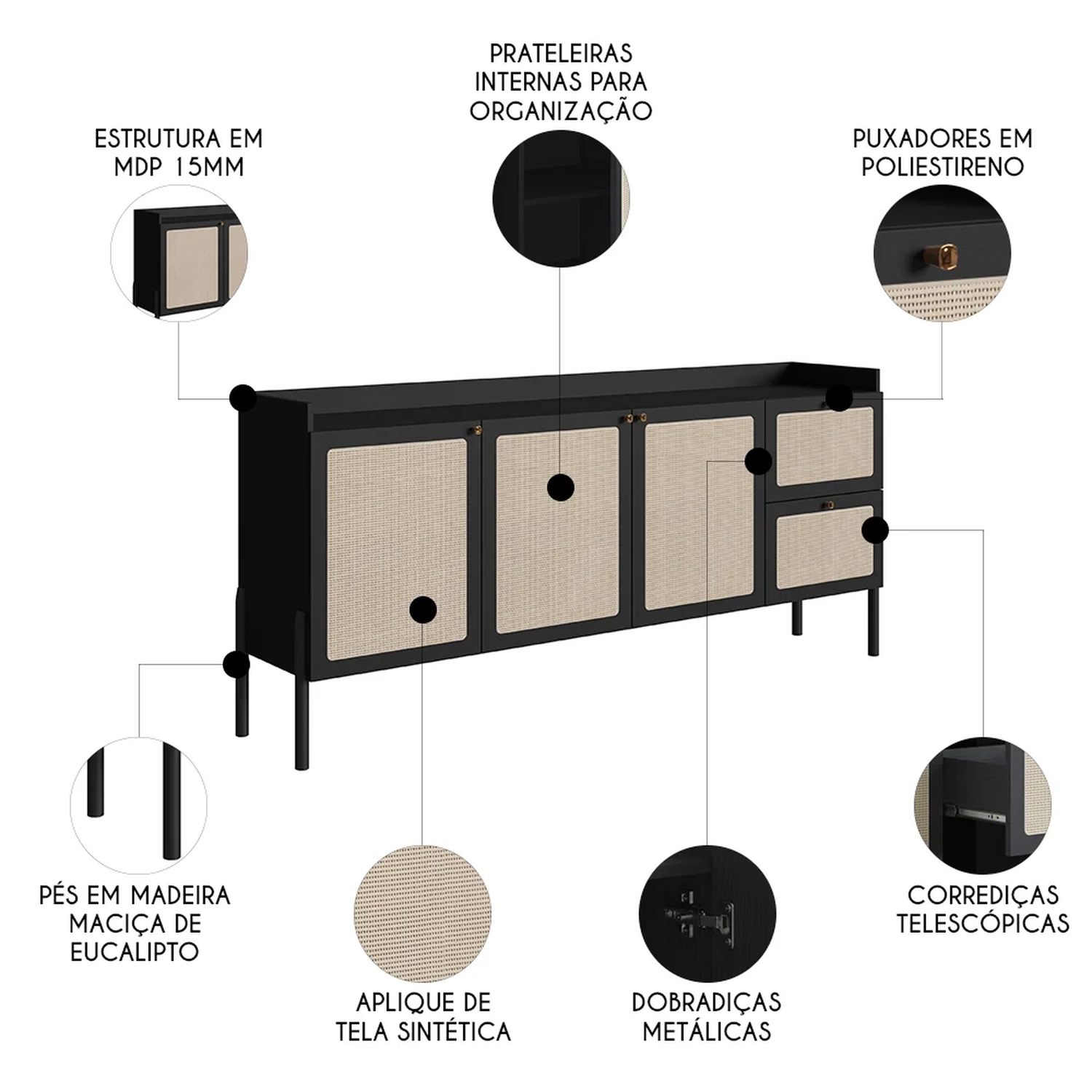 PRATELEIRAS INTERNAS PARA ORGANIZAÇÃO

ESTRUTURA EM MDP 15MM

PUXADORES EM POLIESTIRENO

PÉS EM MADEIRA MACIÇA DE EUCALIPTO

APLIQUE DE TELA SINTÉTICA

DOBRADIÇAS METÁLICAS

CORREDIÇAS TELESCÓPICAS