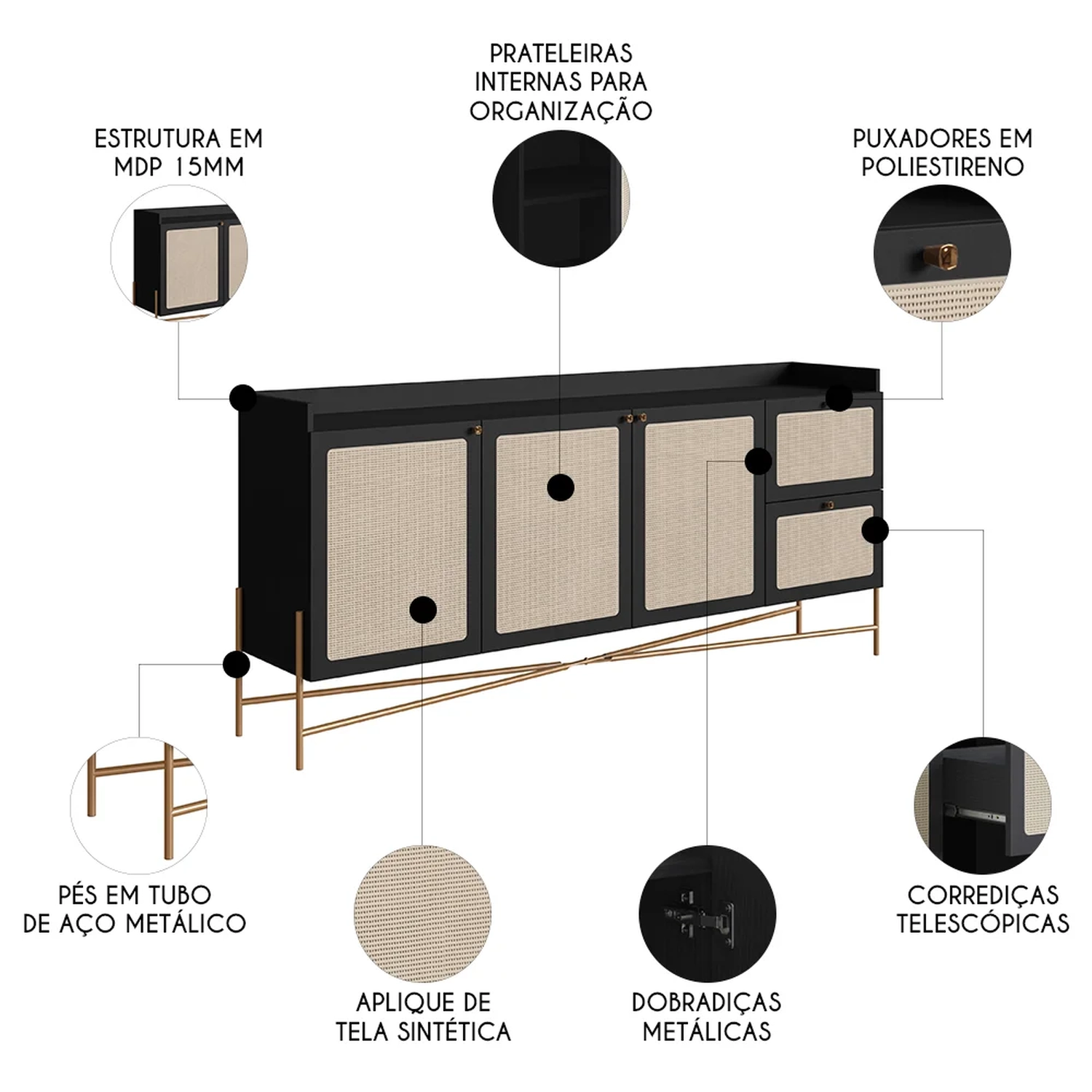 PRATELEIRAS INTERNAS PARA ORGANIZAÇÃO

ESTRUTURA EM MDP 15MM

PUXADORES EM POLIESTIRENO

PÉS EM TUBO DE AÇO METÁLICO

APLIQUE DE TELA SINTÉTICA

DOBRADIÇAS METÁLICAS

CORREDIÇAS TELESCÓPICAS