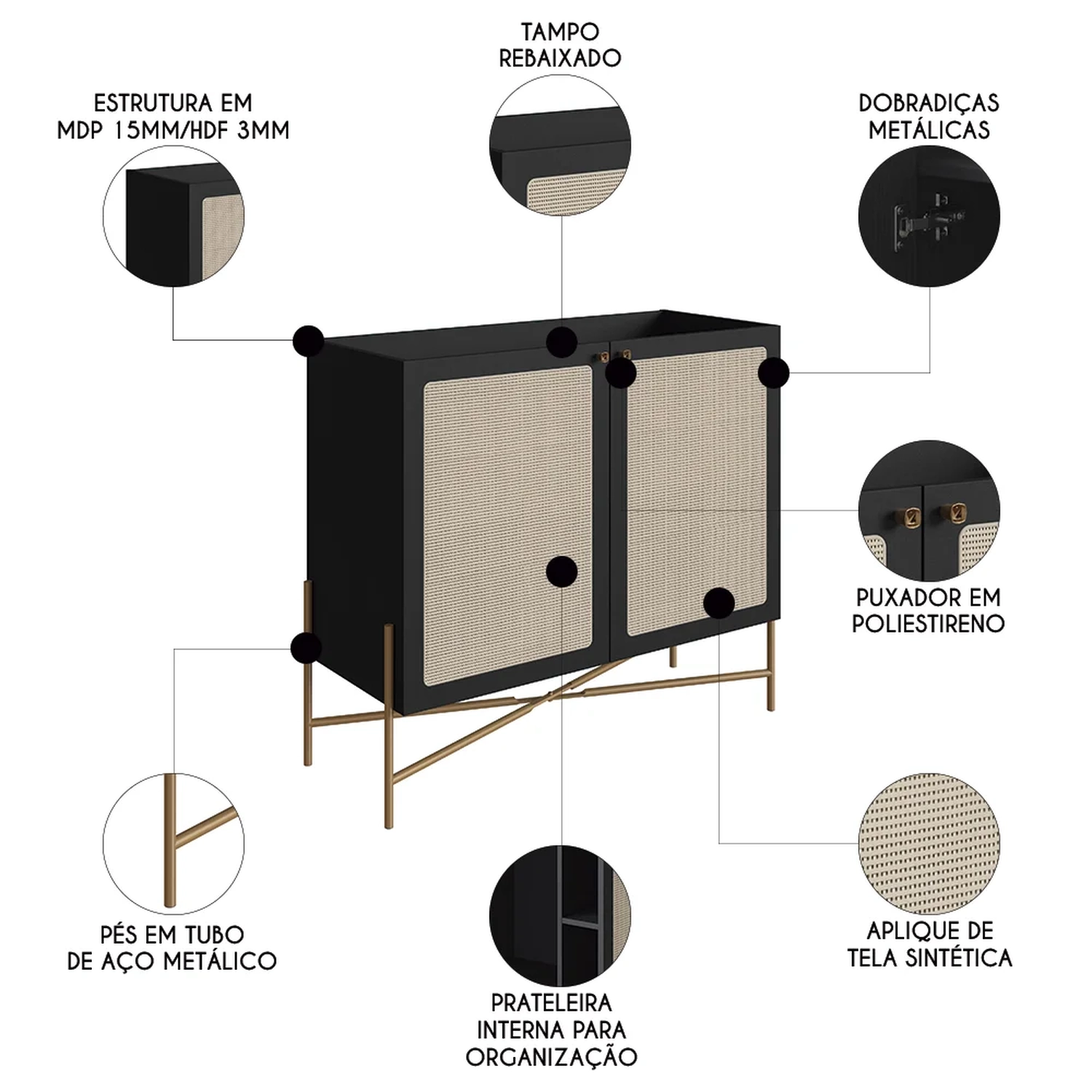 TAMPO REBAIXADO

ESTRUTURA EM MDP 15MM/HDF 3MM

DOBRADIÇAS METÁLICAS

PUXADOR EM POLIESTIRENO

PÉS EM TUBO DE AÇO METÁLICO

APLIQUE DE TELA SINTÉTICA

PRATELEIRA INTERNA PARA ORGANIZAÇÃO