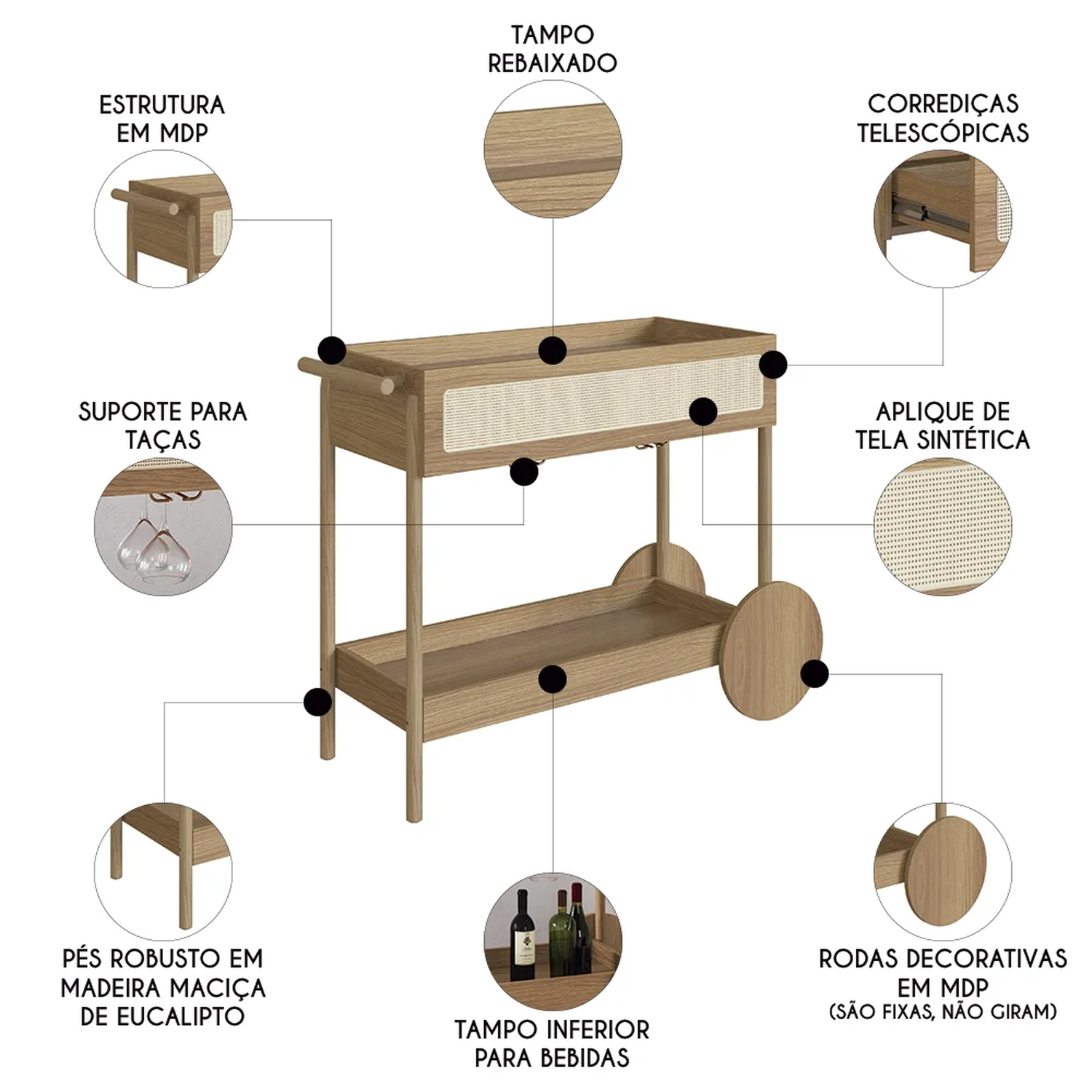 TAMPO REBAIXADO

ESTRUTURA EM MDP

CORREDIÇAS TELESCÓPICAS

SUPORTE PARA TAÇAS

APLIQUE DE TELA SINTÉTICA

PÉS ROBUSTO EM MADEIRA MACIÇA DE EUCALIPTO

TAMPO INFERIOR PARA BEBIDAS

RODAS DECORATIVAS EM MDP
(SÃO FIXAS, NÃO GIRAM)