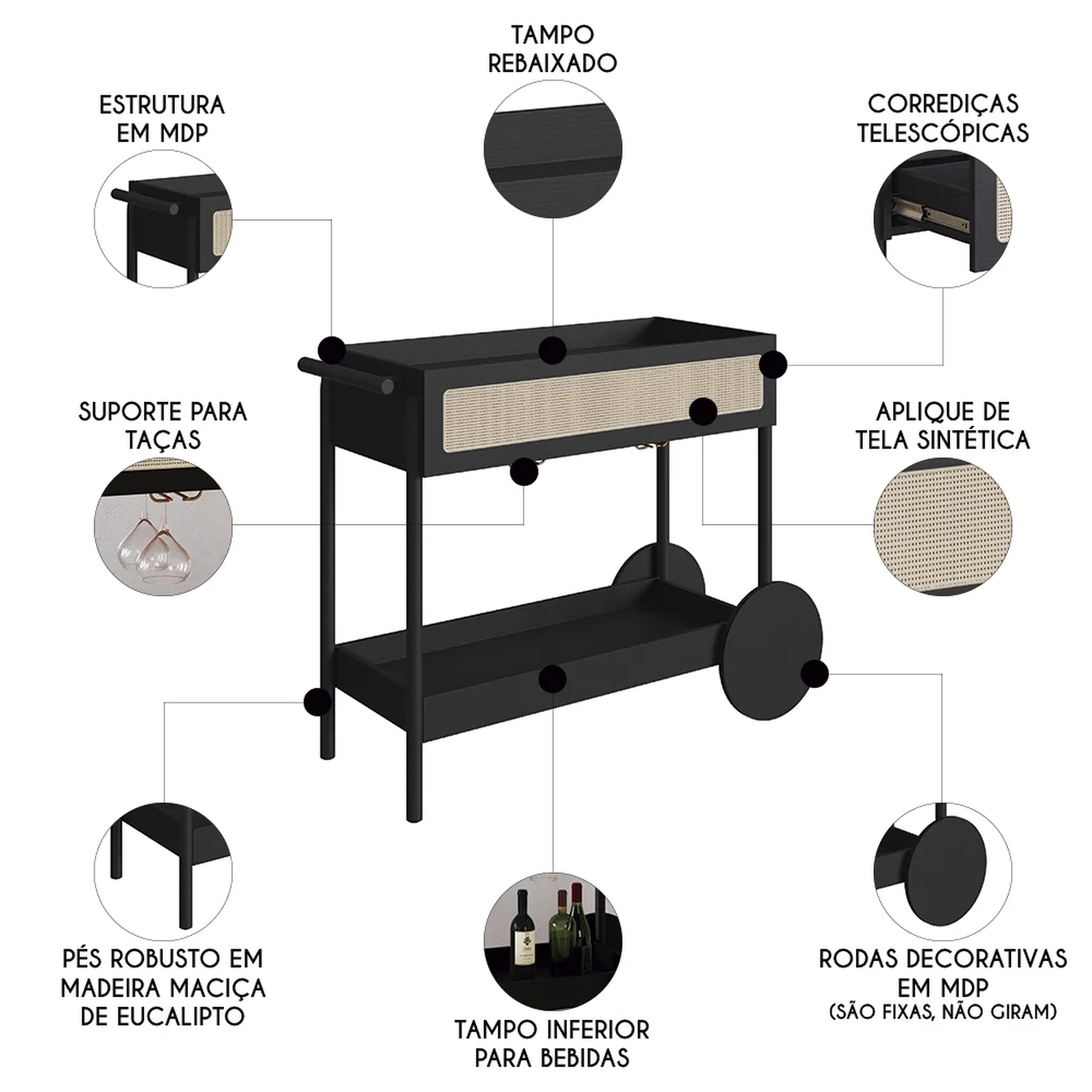 TAMPO REBAIXADO

ESTRUTURA EM MDP

CORREDIÇAS TELESCÓPICAS

SUPORTE PARA TAÇAS

APLIQUE DE TELA SINTÉTICA

PÉS ROBUSTO EM MADEIRA MACIÇA DE EUCALIPTO

TAMPO INFERIOR PARA BEBIDAS

RODAS DECORATIVAS EM MDP
(SÃO FIXAS, NÃO GIRAM)