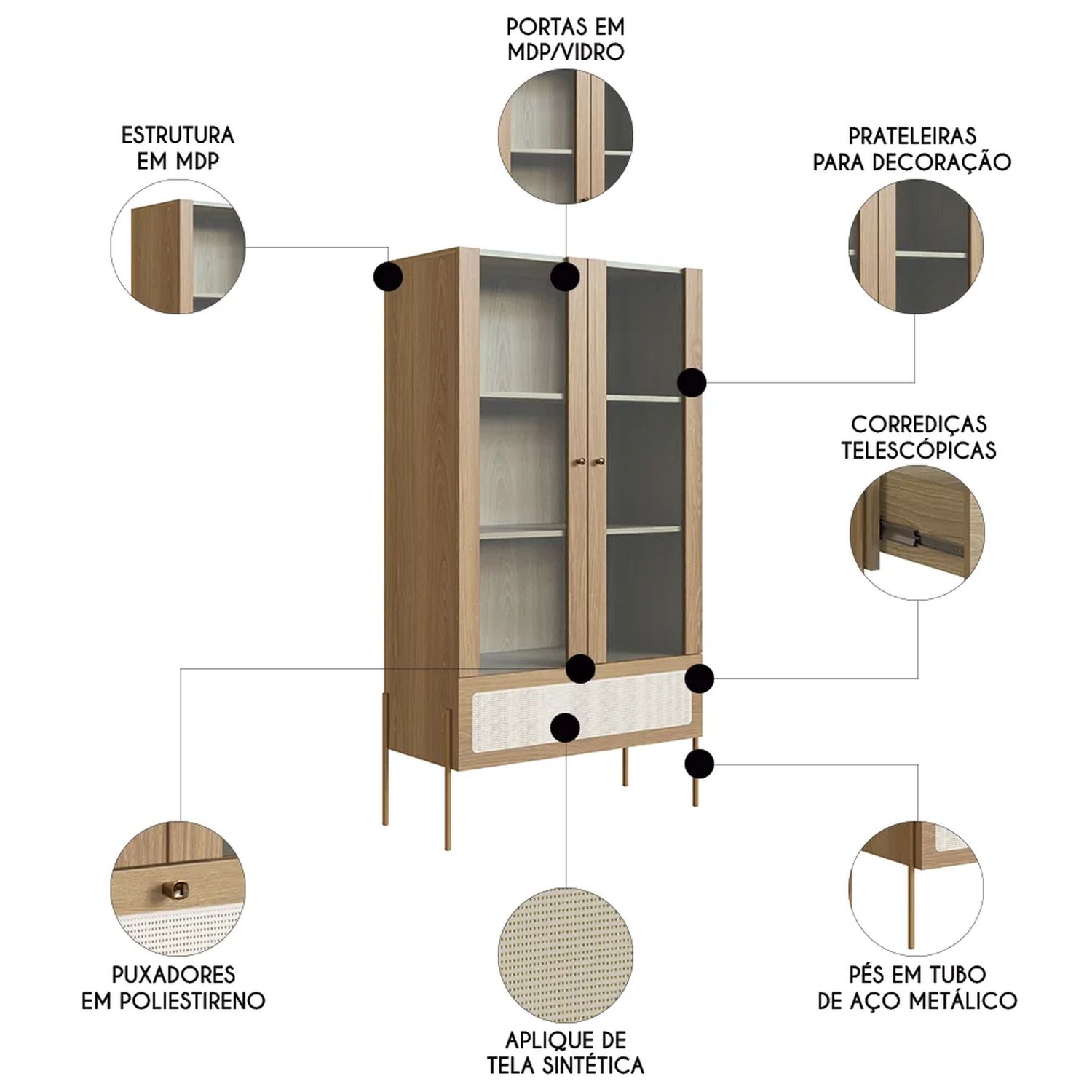 PORTAS EM MDP/VIDRO

ESTRUTURA EM MDP

PRATELEIRAS PARA DECORAÇÃO

CORREDIÇAS TELESCÓPICAS

PUXADORES EM POLIESTIRENO

APLIQUE DE TELA SINTÉTICA

PÉS EM TUBO DE AÇO METÁLICO