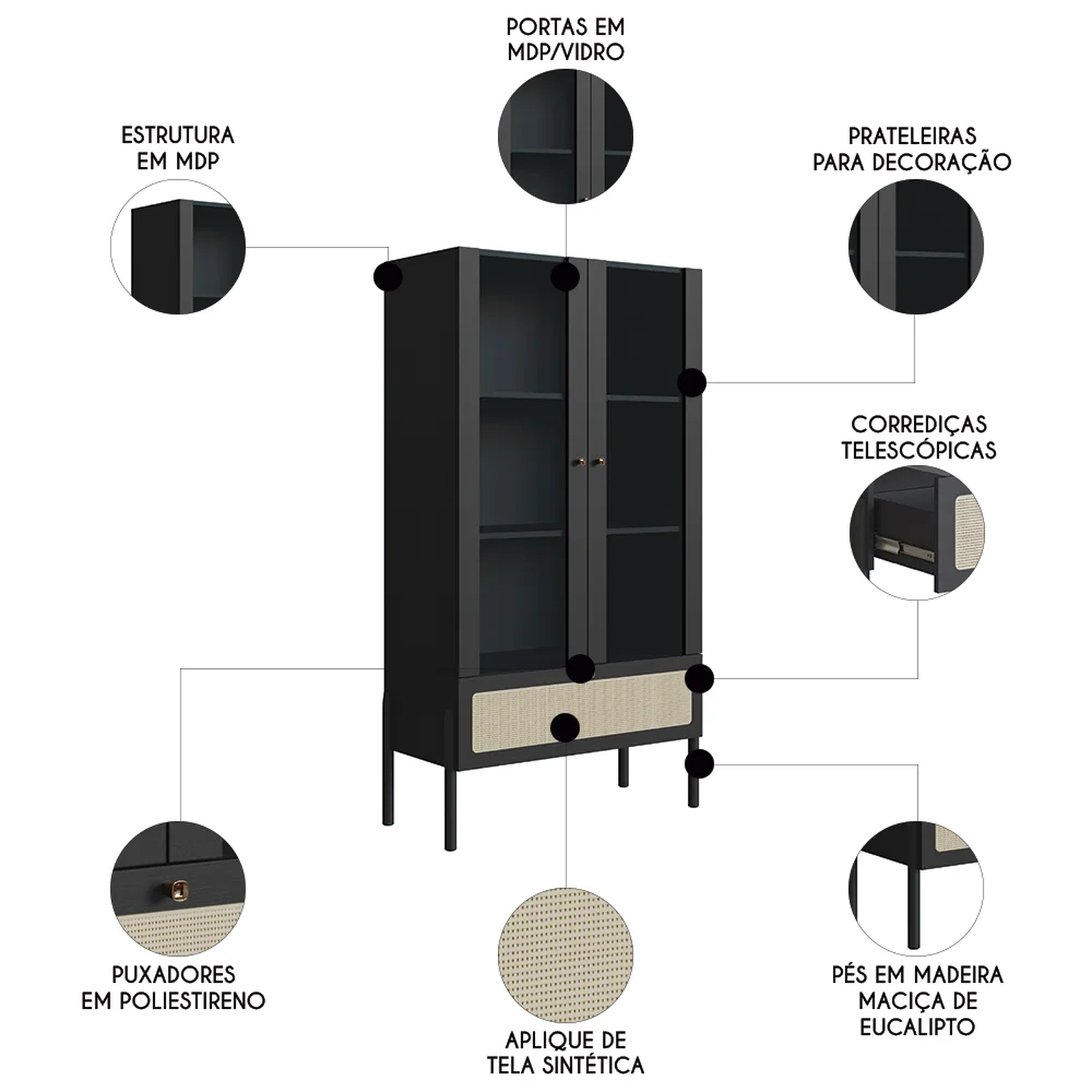 PORTAS EM MDP/VIDRO

ESTRUTURA EM MDP

PRATELEIRAS PARA DECORAÇÃO

CORREDIÇAS TELESCÓPICAS

PUXADORES EM POLIESTIRENO

APLIQUE DE TELA SINTÉTICA

PÉS EM MADEIRA MACIÇA DE EUCALIPTO