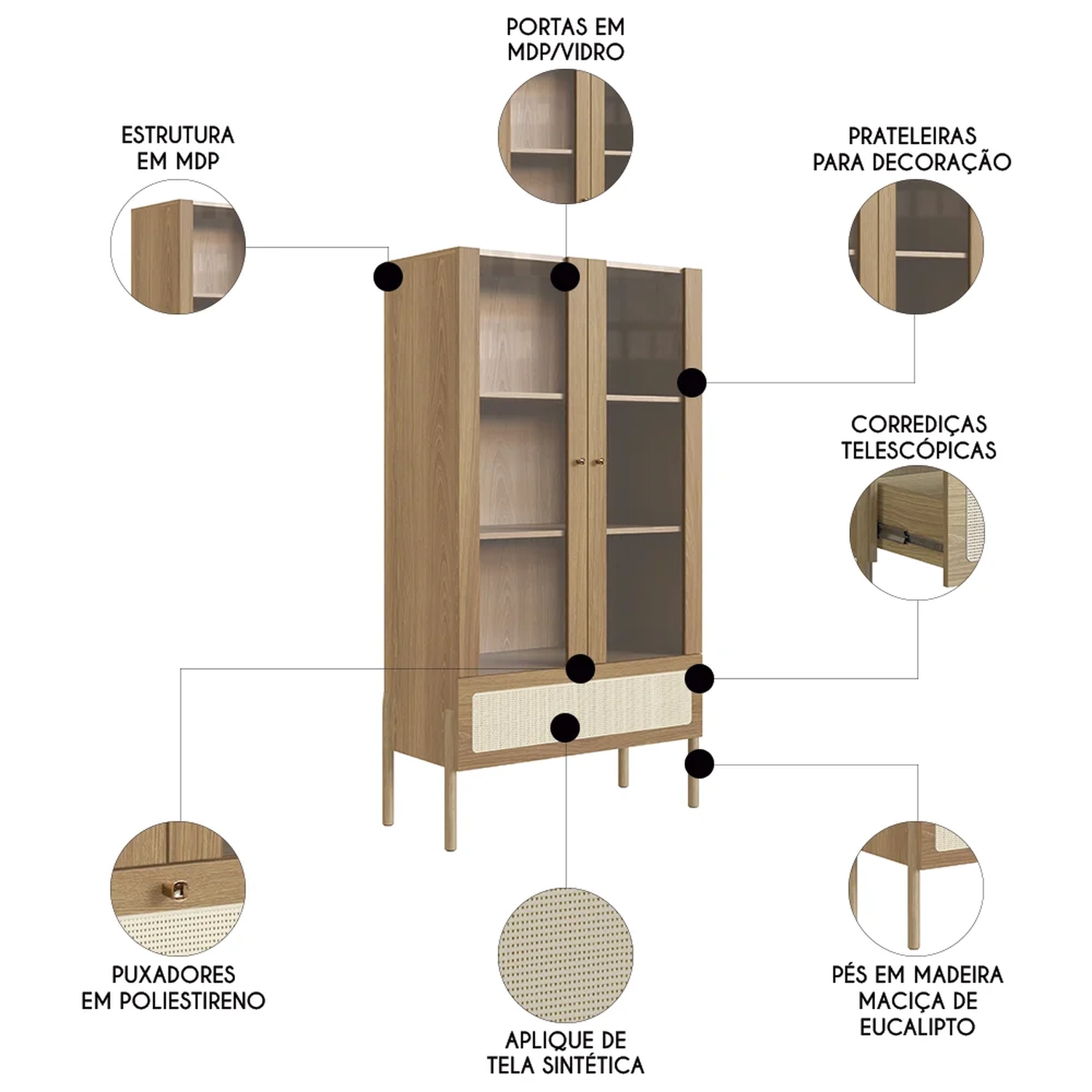 PORTAS EM MDP/VIDRO

ESTRUTURA EM MDP

PRATELEIRAS PARA DECORAÇÃO

CORREDIÇAS TELESCÓPICAS

PUXADORES EM POLIESTIRENO

APLIQUE DE TELA SINTÉTICA

PÉS EM MADEIRA MACIÇA DE EUCALIPTO