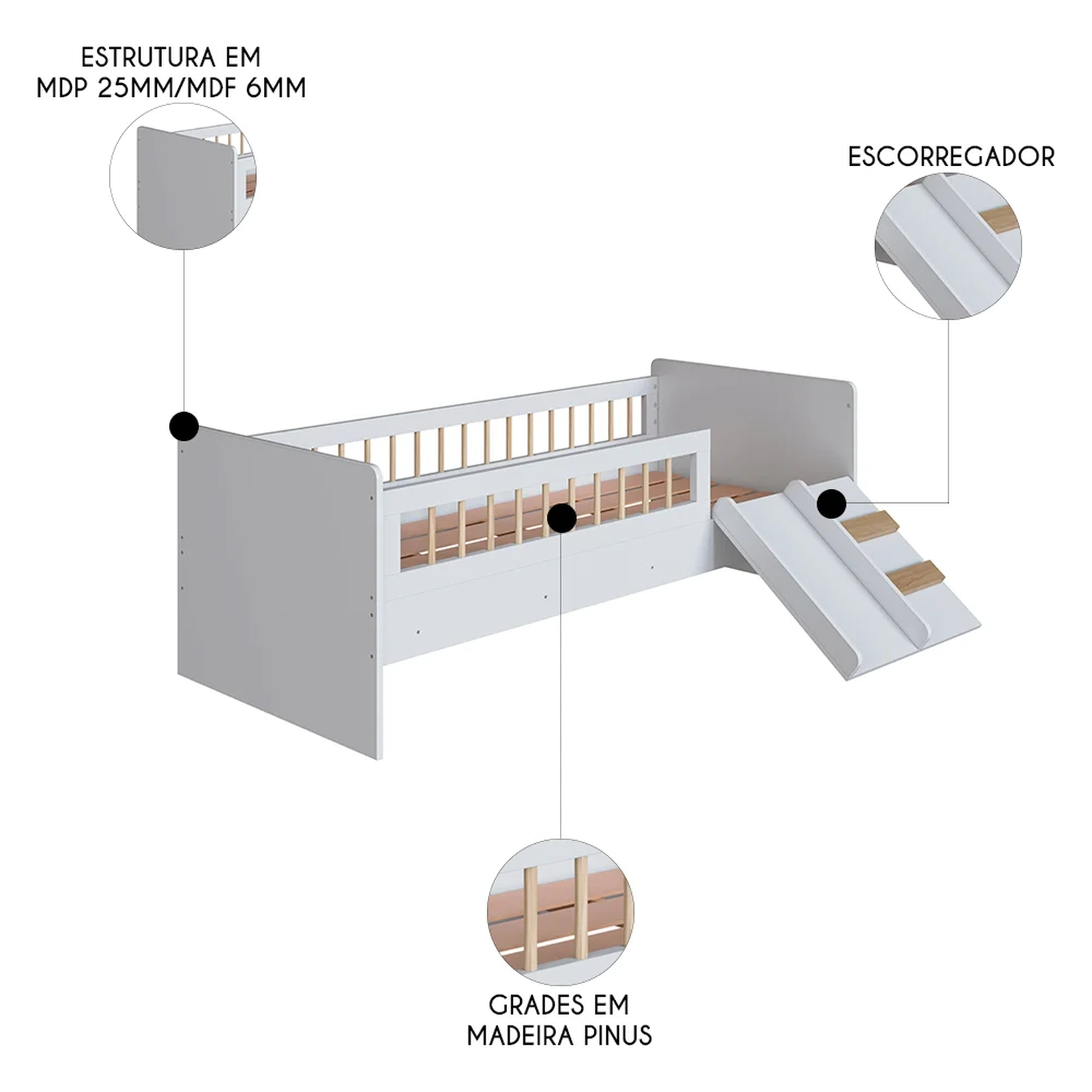 ESTRUTURA EM
MDP 25MM/MDF 6MM

ESCORREGADOR

GRADES EM
MADEIRA PINUS