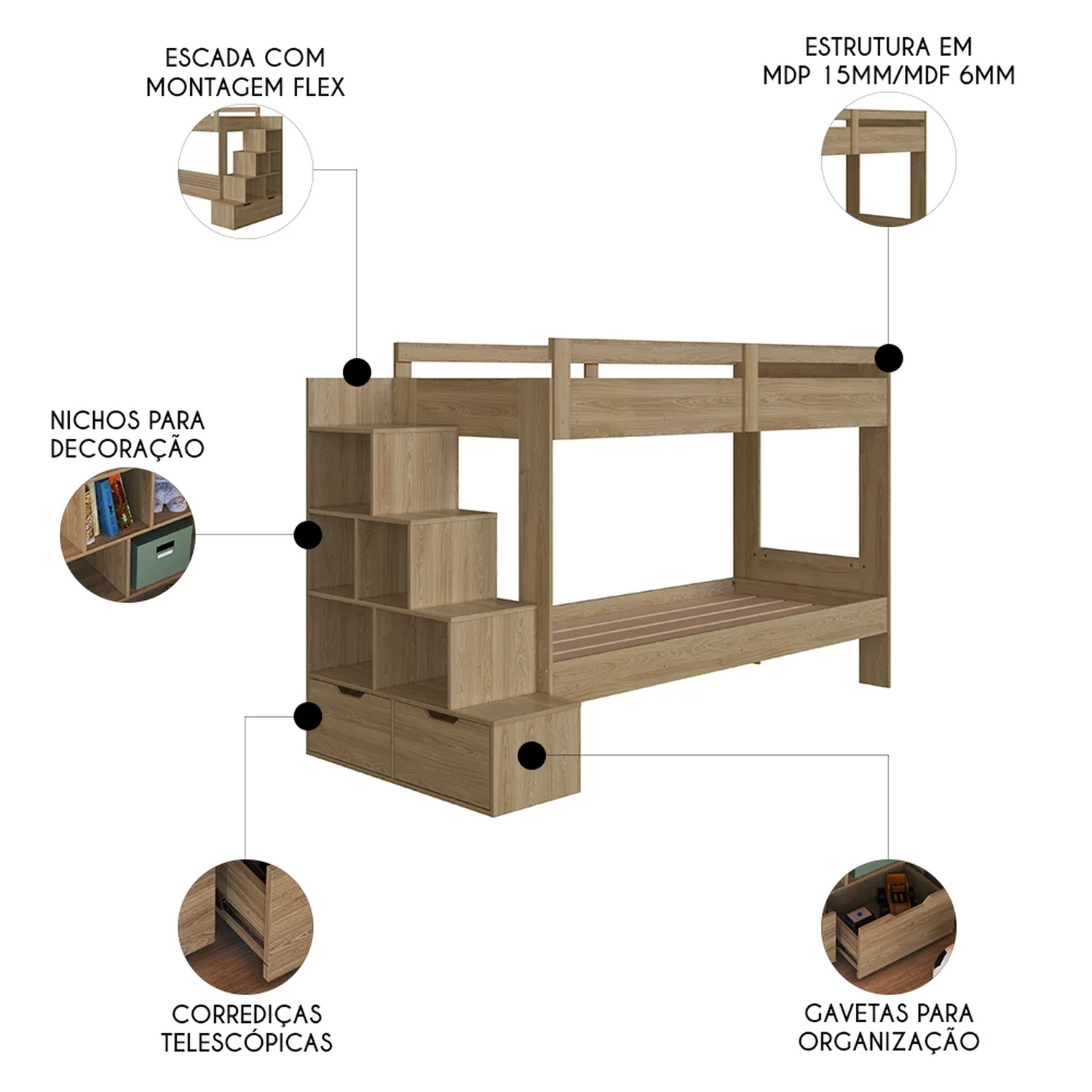 ESCADA COM MONTAGEM FLEX

ESTRUTURA EM MDP 15MM/MDF 6MM

NICHOS PARA DECORAÇÃO

CORREDIÇAS TELESCÓPICAS

GAVETAS PARA ORGANIZAÇÃO