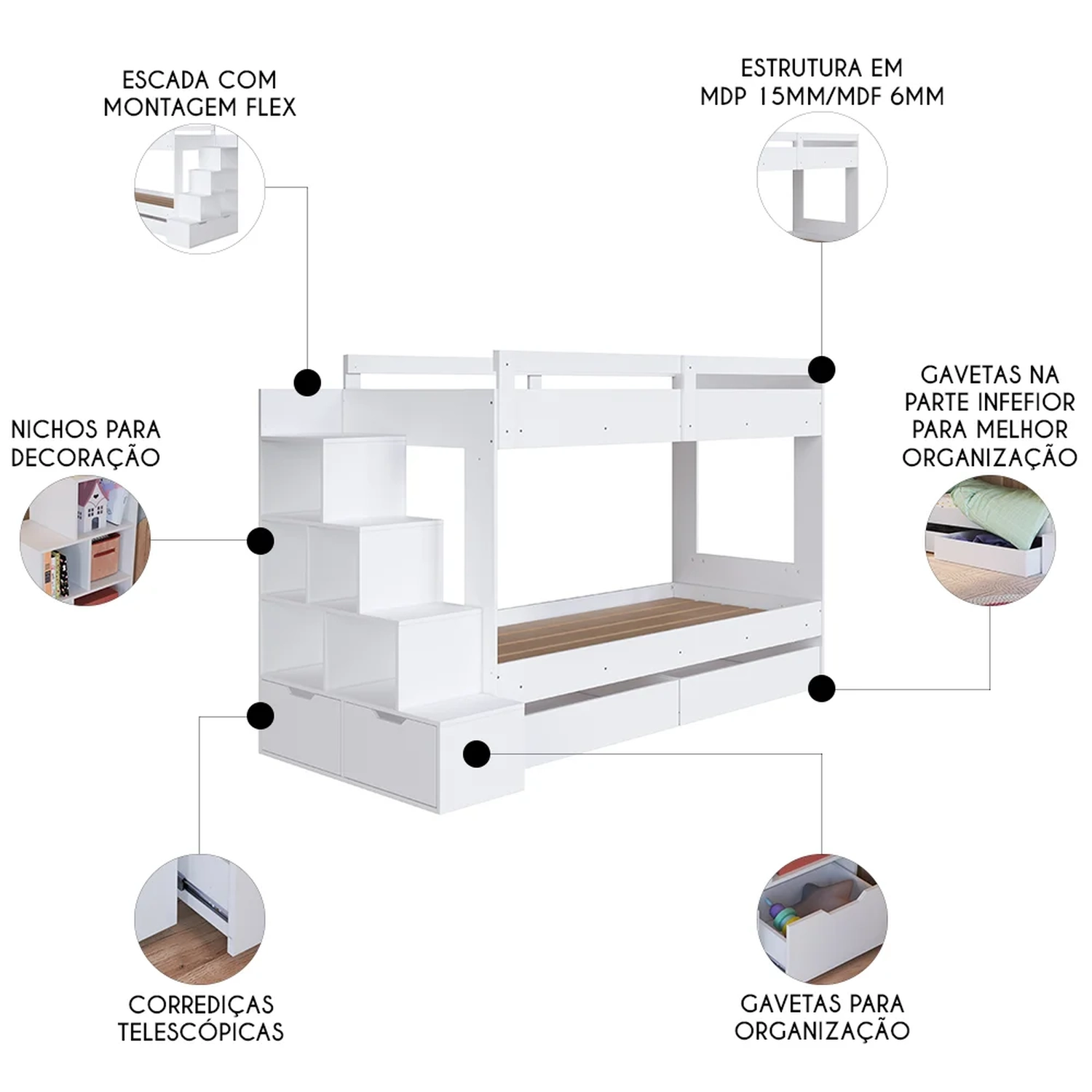 ESCADA COM MONTAGEM FLEX

ESTRUTURA EM MDP 15MM/MDF 6MM

NICHOS PARA DECORAÇÃO

GAVETAS NA PARTE INFEFIOR PARA MELHOR ORGANIZAÇÃO

CORREDIÇAS TELESCÓPICAS

GAVETAS PARA ORGANIZAÇÃO