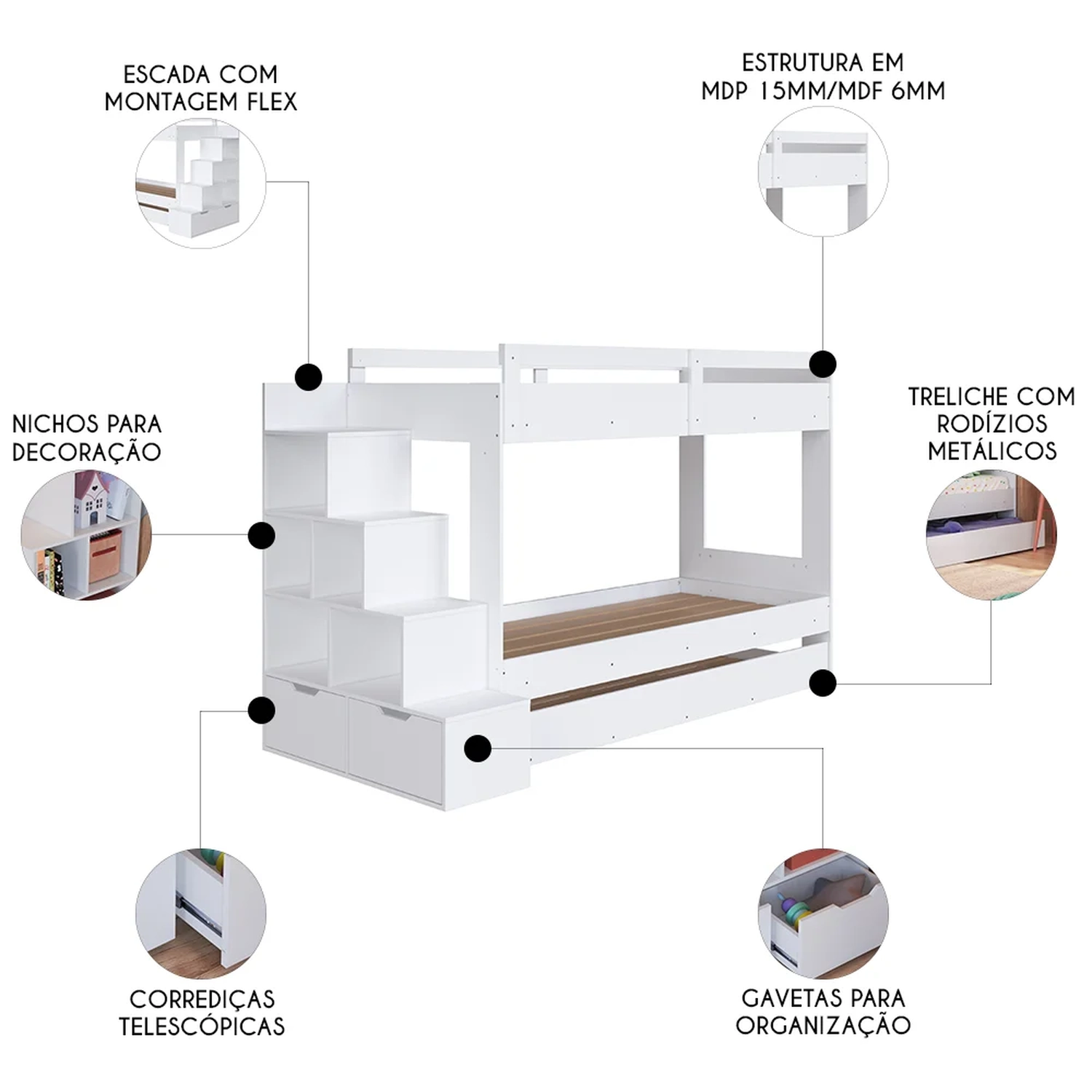 ESCADA COM MONTAGEM FLEX

ESTRUTURA EM MDP 15MM/MDF 6MM

NICHOS PARA DECORAÇÃO

TRELICHE COM RODÍZIOS METÁLICOS

CORREDIÇAS TELESCÓPICAS

GAVETAS PARA ORGANIZAÇÃO