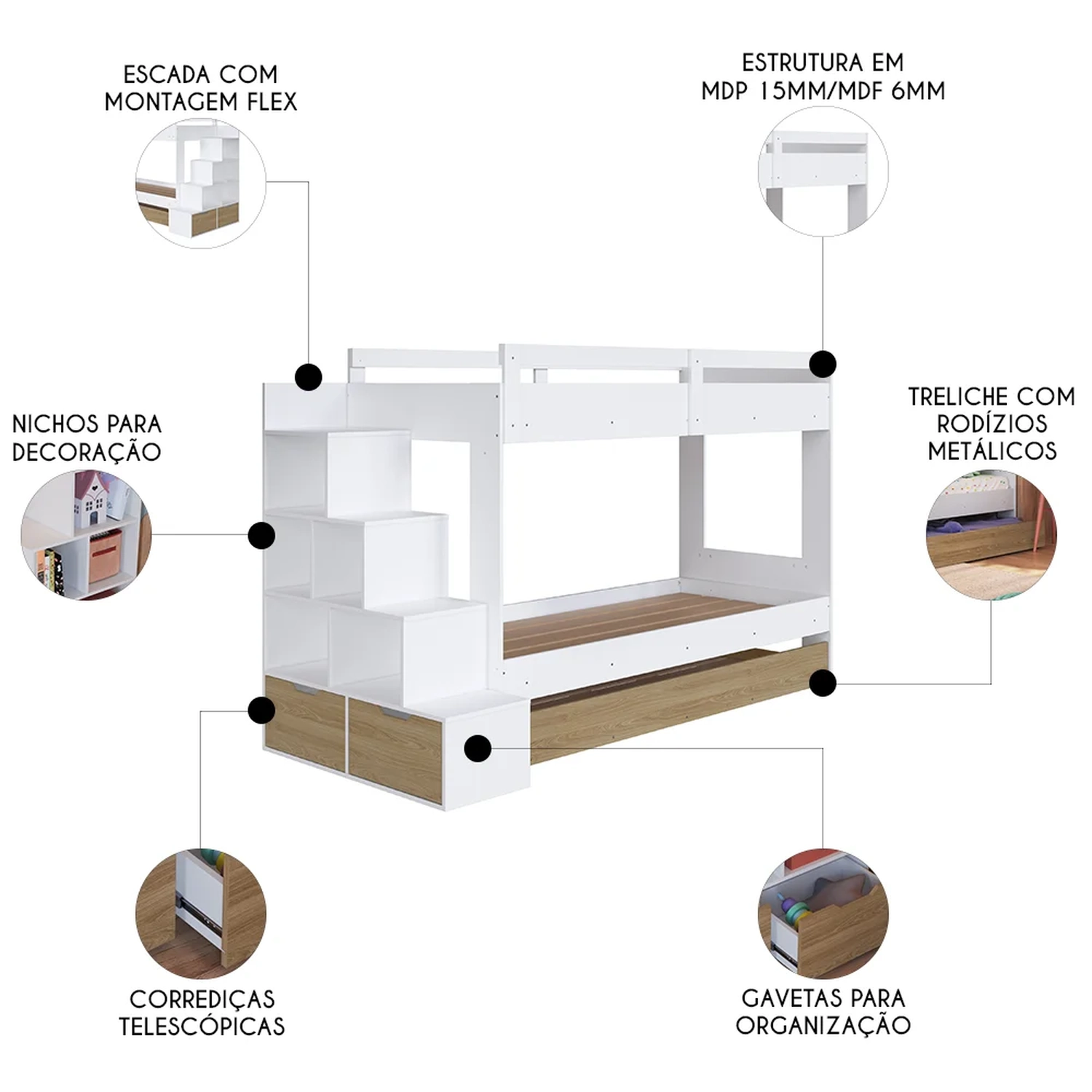 ESCADA COM MONTAGEM FLEX

ESTRUTURA EM MDP 15MM/MDF 6MM

NICHOS PARA DECORAÇÃO

TRELICHE COM RODÍZIOS METÁLICOS

CORREDIÇAS TELESCÓPICAS

GAVETAS PARA ORGANIZAÇÃO