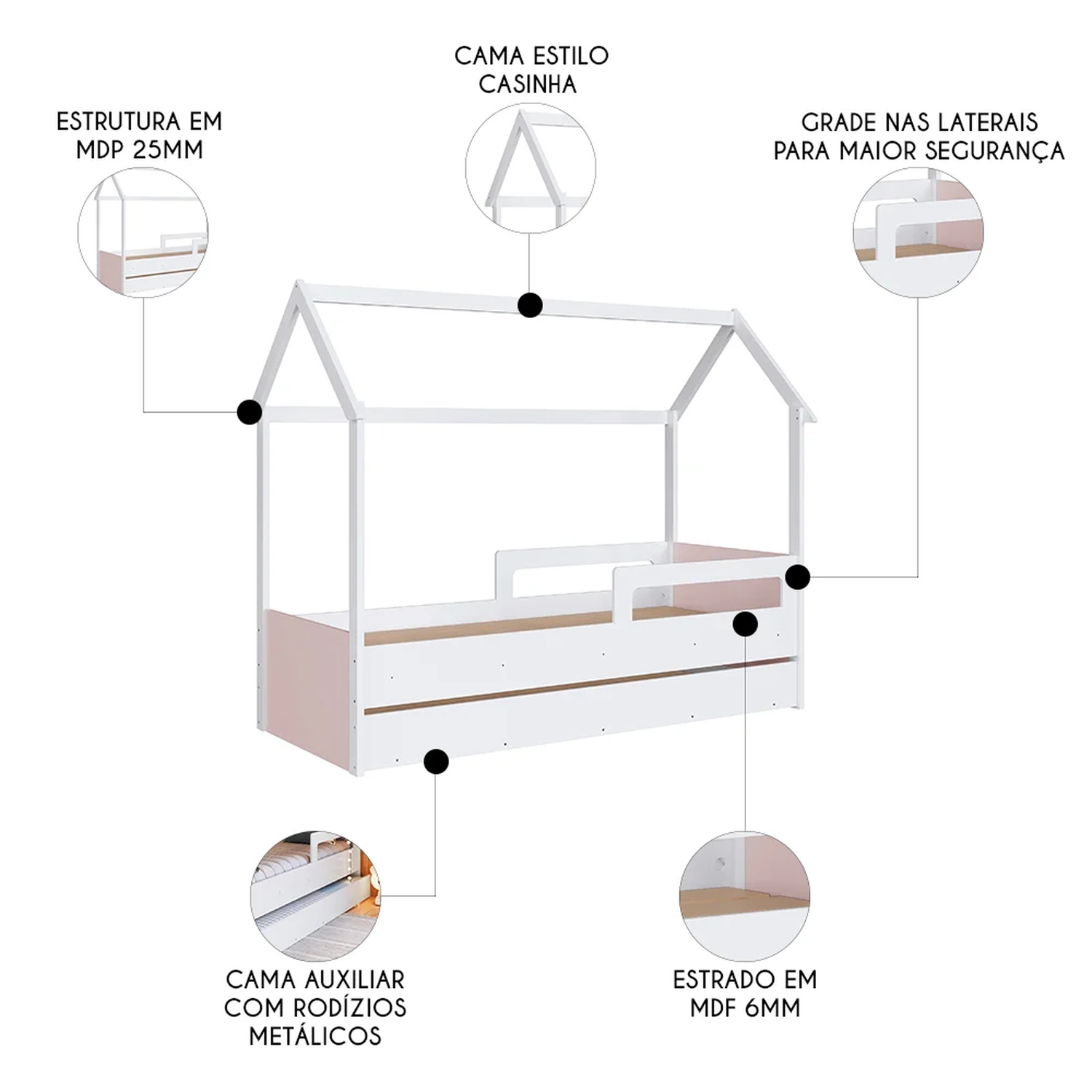 CAMA ESTILO CASINHA

ESTRUTURA EM MDP 25MM

GRADE NAS LATERAIS PARA MAIOR SEGURANÇA

CAMA AUXILIAR COM RODÍZIOS METÁLICOS

ESTRADO EM MDF 6MM