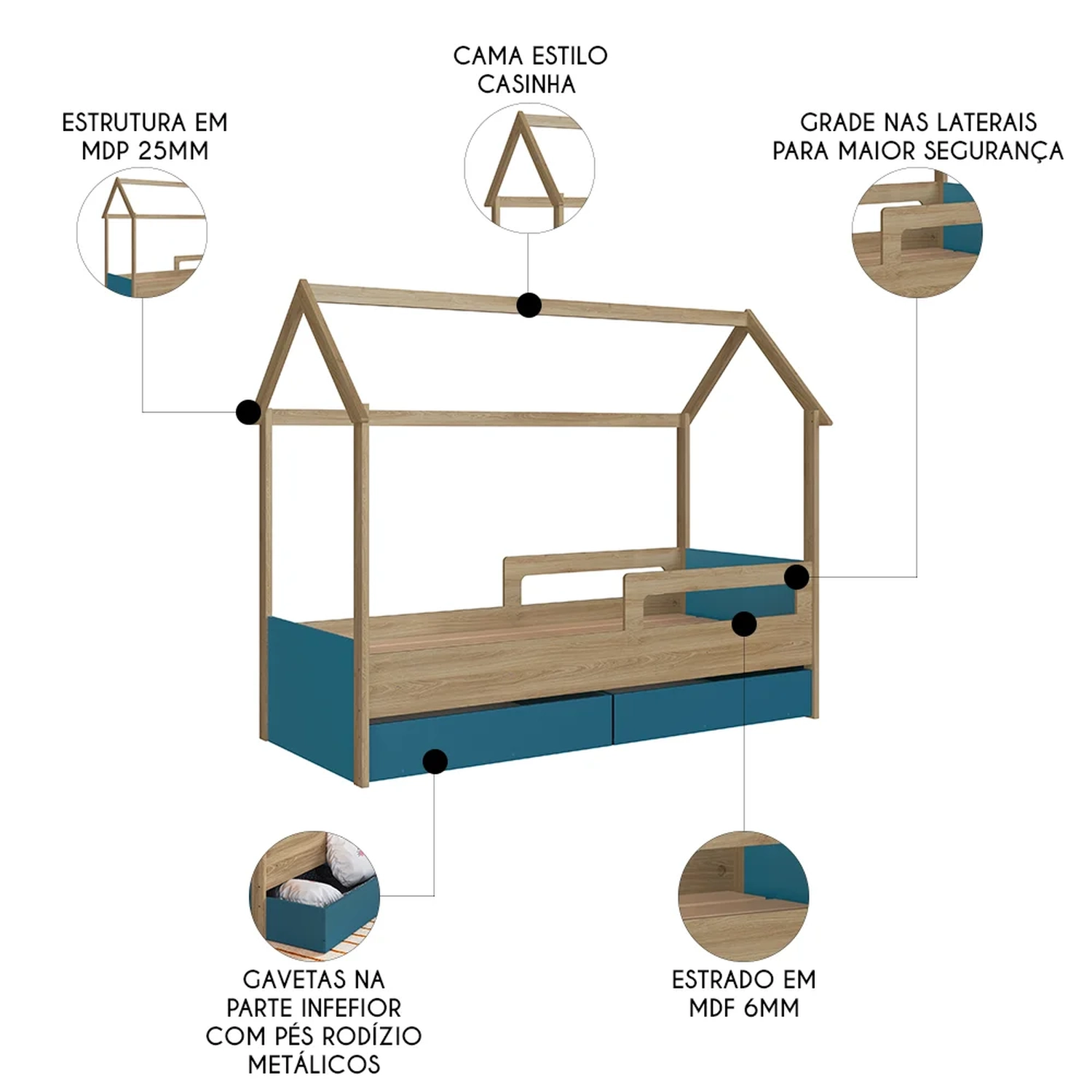 CAMA ESTILO CASINHA

ESTRUTURA EM MDP 25MM

GRADE NAS LATERAIS PARA MAIOR SEGURANÇA

GAVETAS NA PARTE INFEFIOR COM PÉS RODÍZIO METÁLICOS

ESTRADO EM MDF 6MM