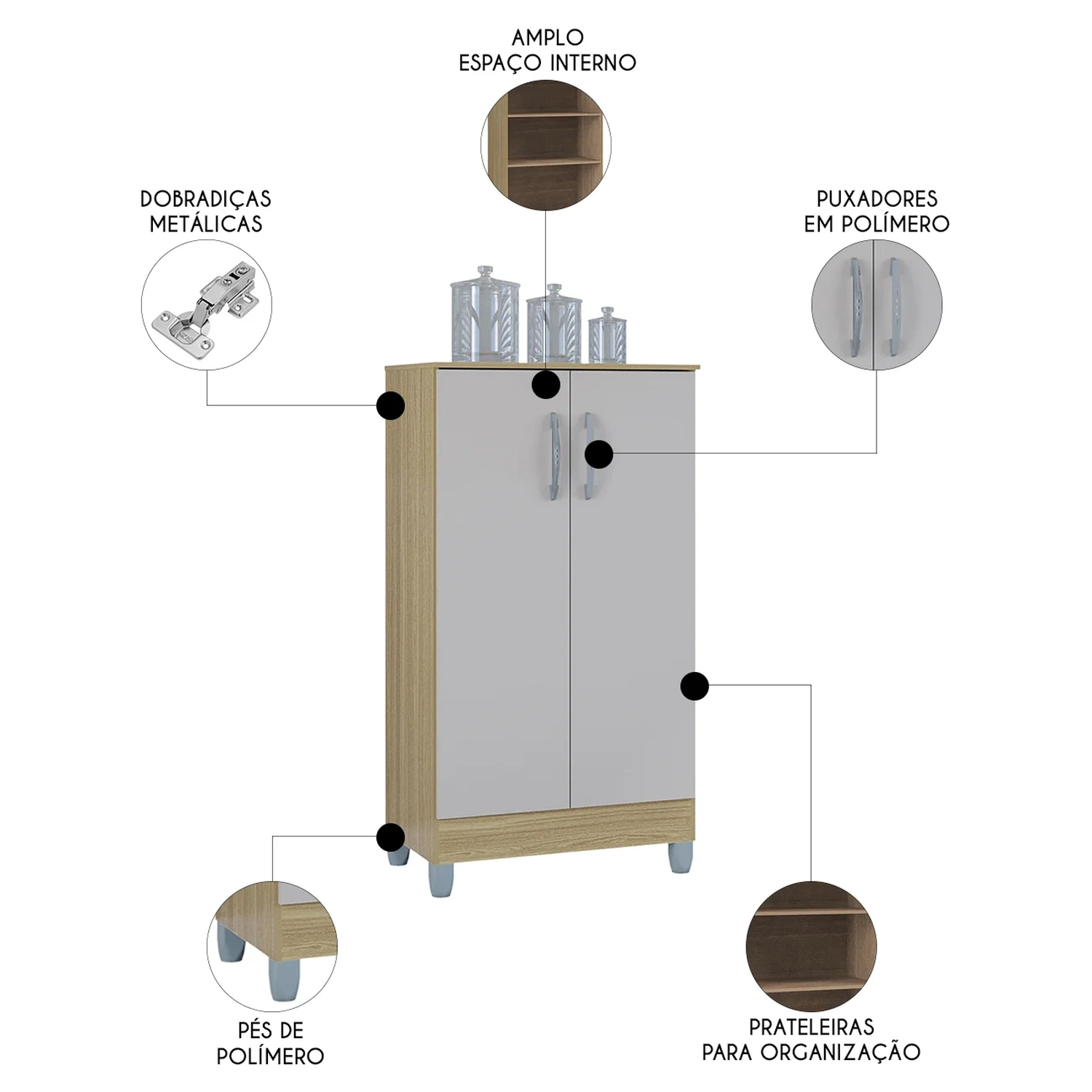 AMPLO
ESPAÇO INTERNO

DOBRADIÇAS
METÁLICAS

PUXADORES
EM POLÍMERO

PÉS DE
POLÍMERO

PRATELEIRAS
PARA ORGANIZAÇÃO