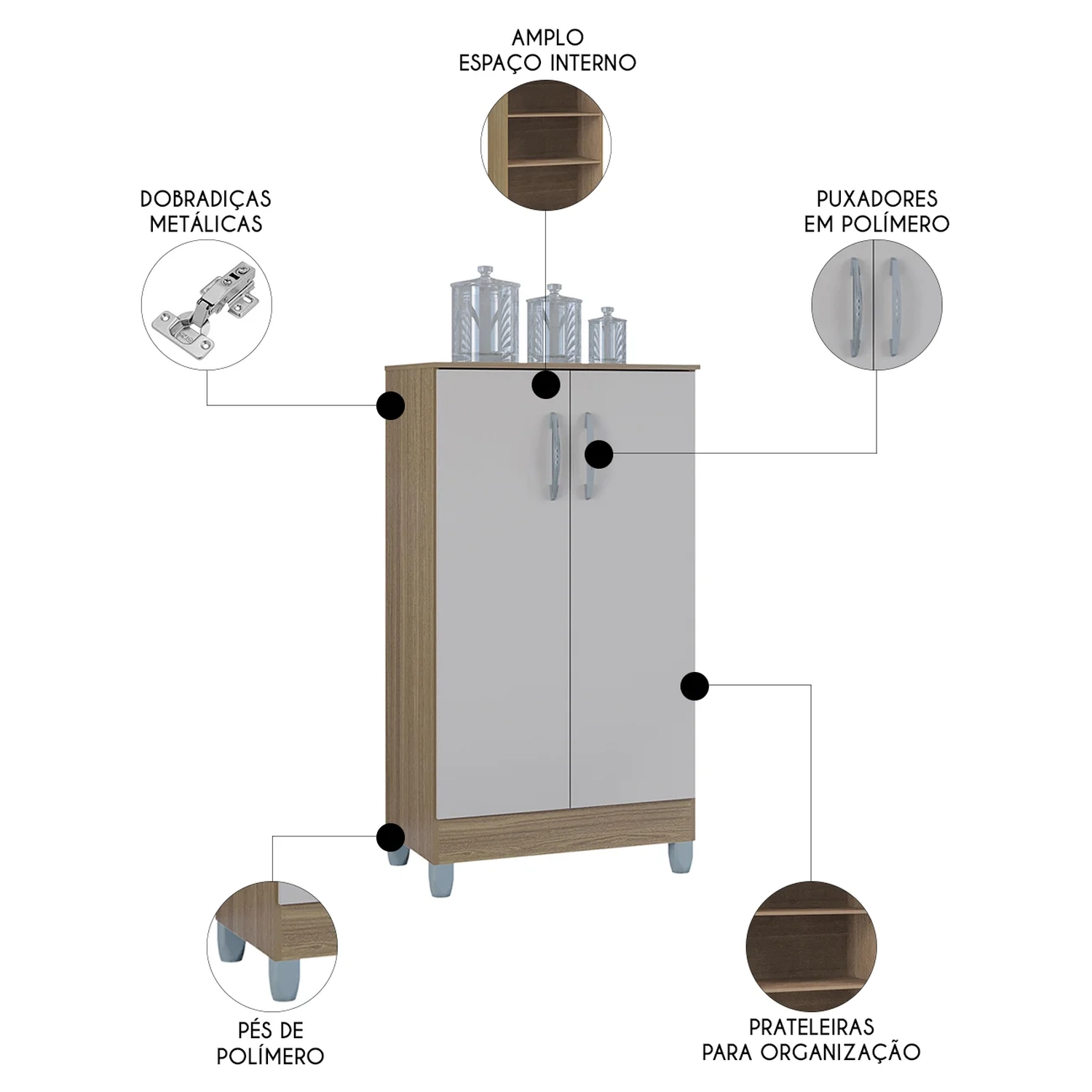 AMPLO
ESPAÇO INTERNO

DOBRADIÇAS
METÁLICAS

PUXADORES
EM POLÍMERO

PÉS DE
POLÍMERO

PRATELEIRAS
PARA ORGANIZAÇÃO