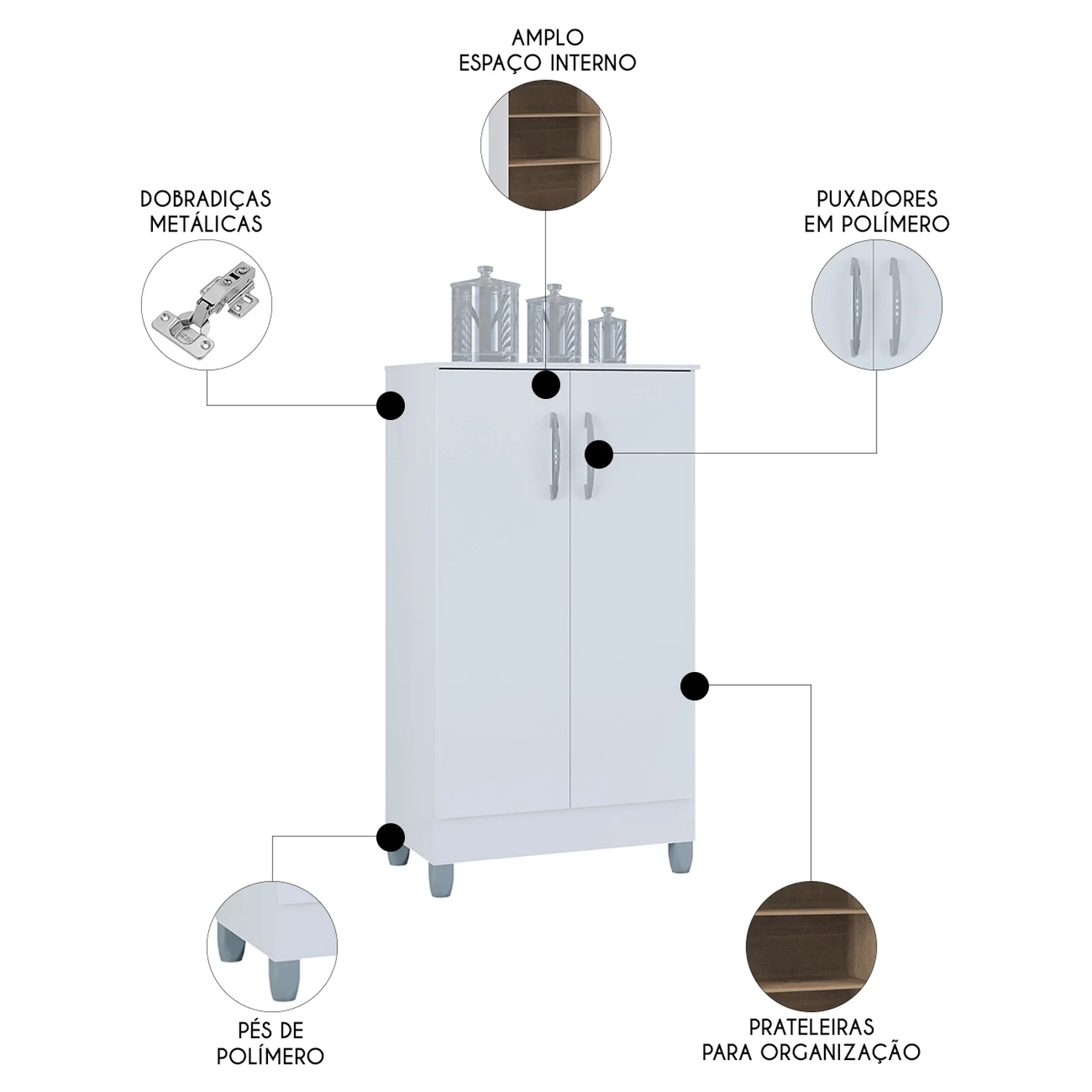 AMPLO
ESPAÇO INTERNO

DOBRADIÇAS
METÁLICAS

PUXADORES
EM POLÍMERO

PÉS DE
POLÍMERO

PRATELEIRAS
PARA ORGANIZAÇÃO