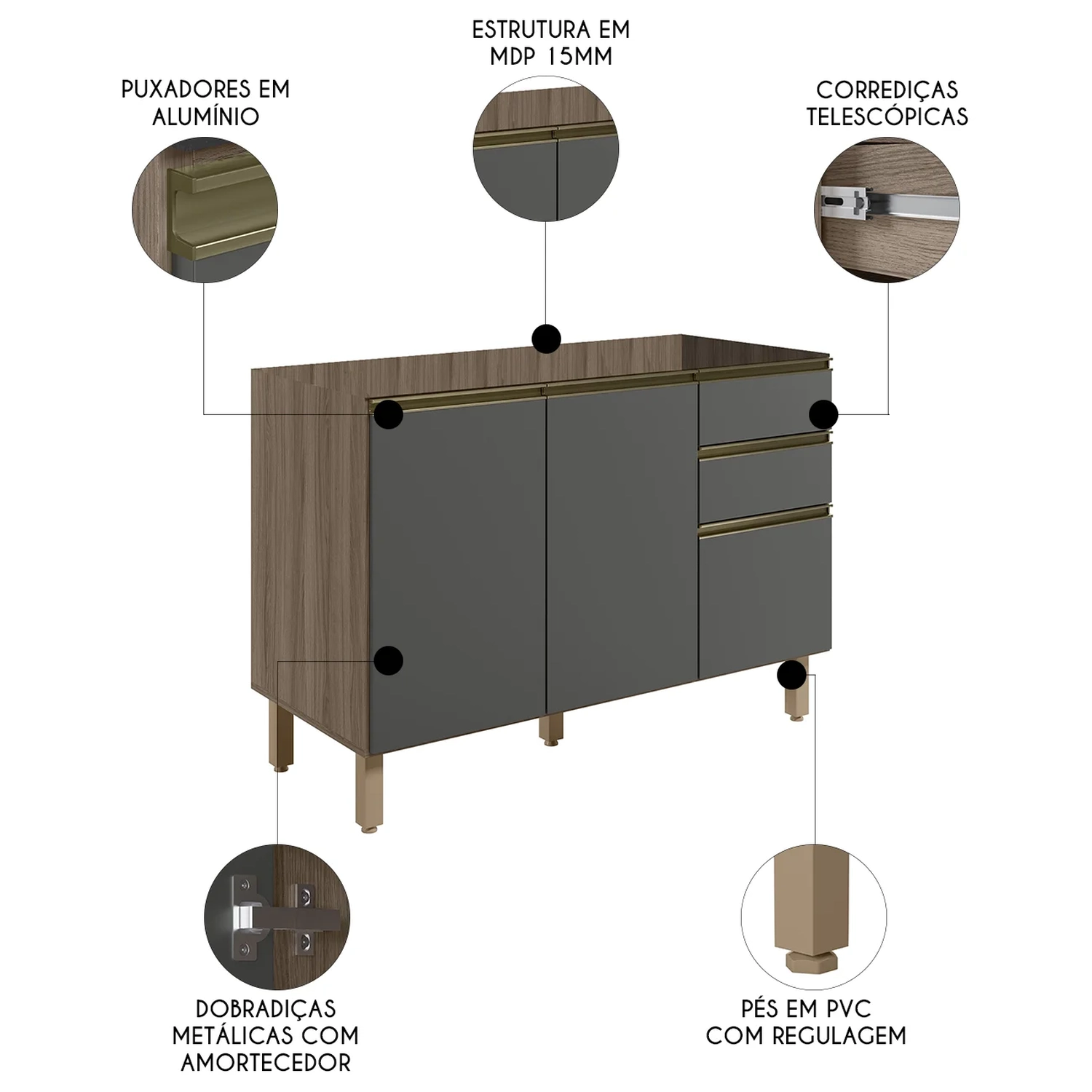 ESTRUTURA EM MDP 15MM

PUXADORES EM ALUMÍNIO

CORREDIÇAS TELESCÓPICAS

DOBRADIÇAS METÁLICAS COM AMORTECEDOR

PÉS EM PVC COM REGULAGEM