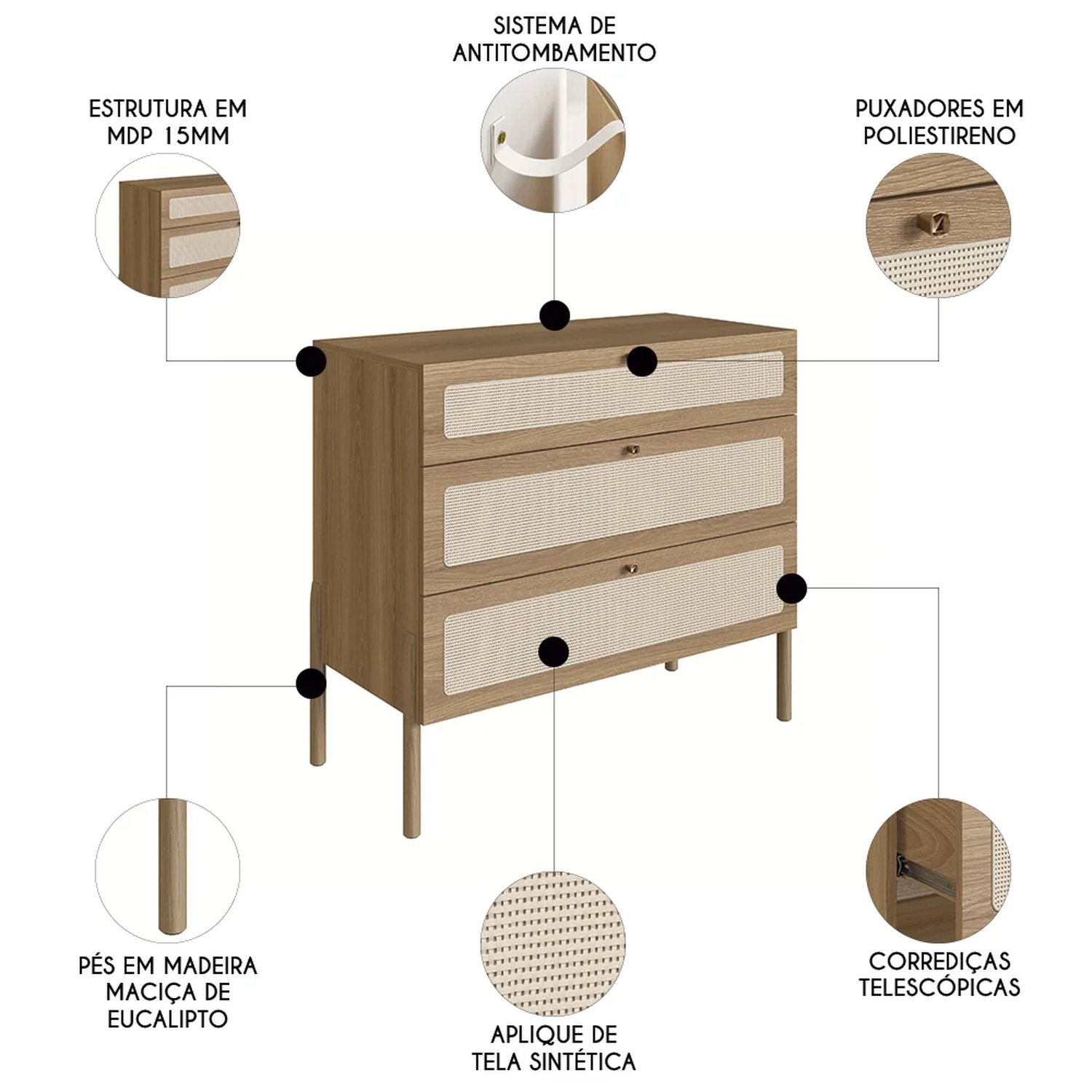 SISTEMA DE ANTITOMBAMENTO

ESTRUTURA EM MDP 15MM

PUXADORES EM POLIESTIRENO

PÉS EM MADEIRA MACIÇA DE EUCALIPTO

APLIQUE DE TELA SINTÉTICA

CORREDIÇAS TELESCÓPICAS